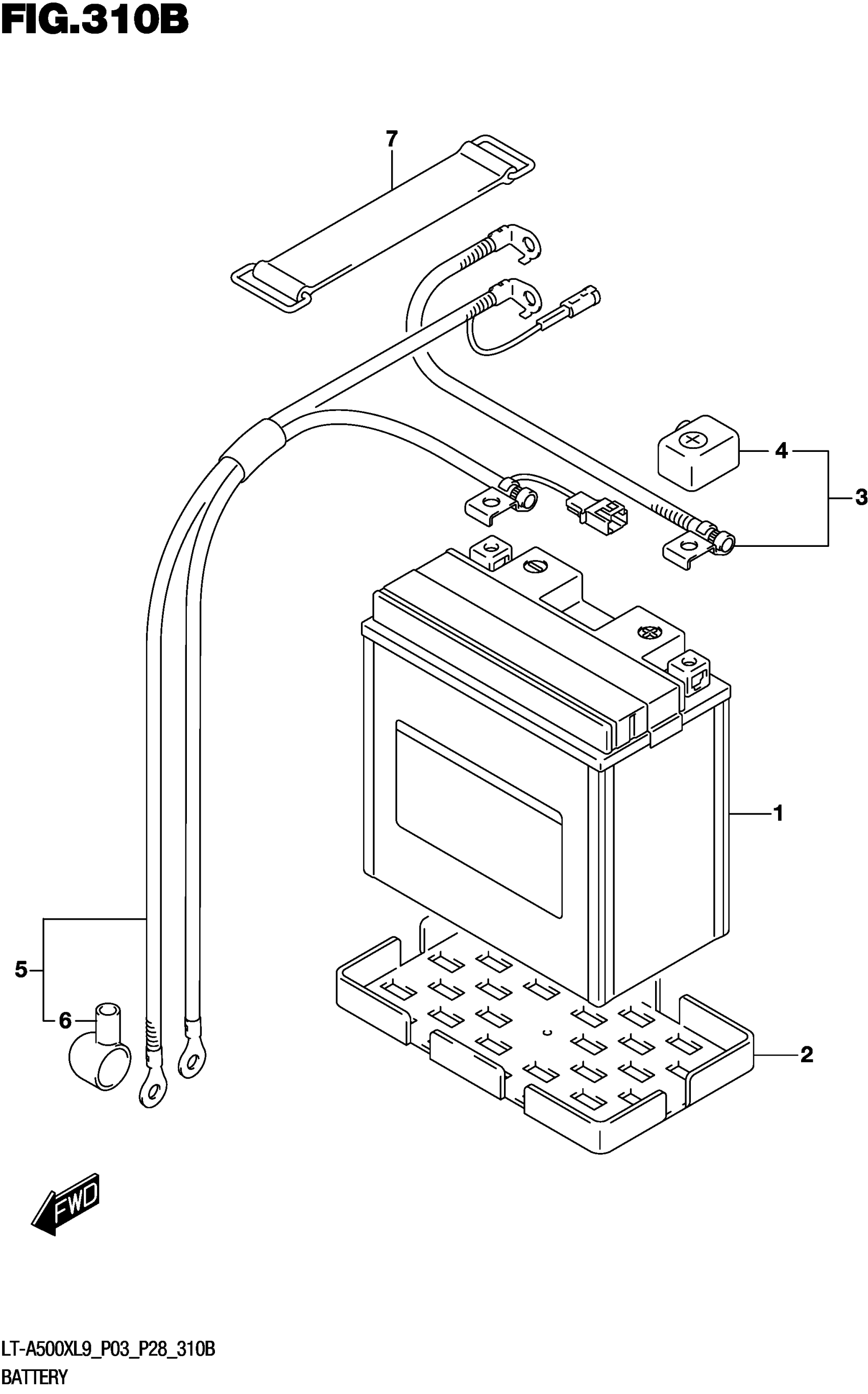 FIG.310B

7

4

3

1

5

6

2

FWD

LT-A500XL9_P03_P28_310B
BATTERY