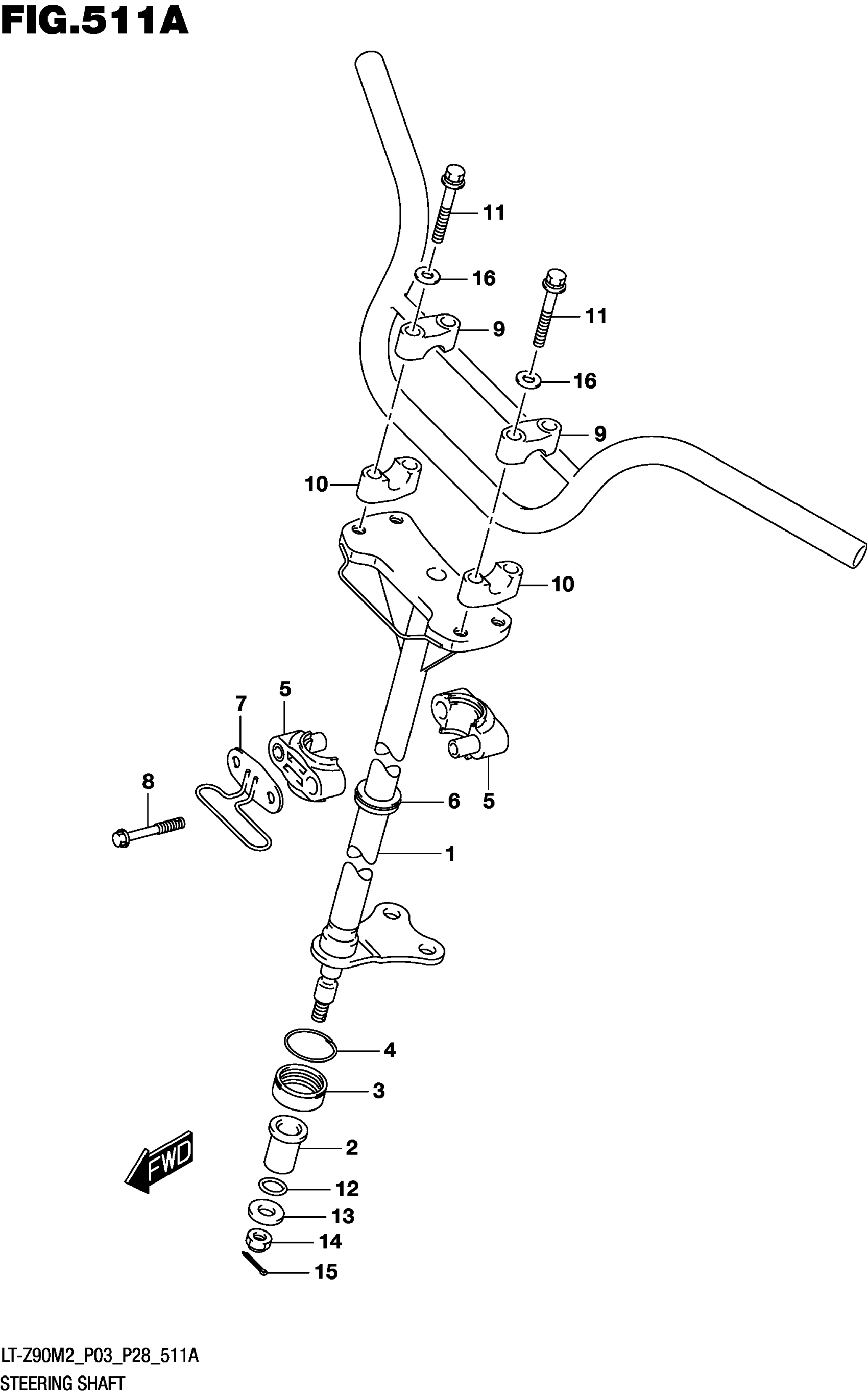 FIG.511A

11
16
11
9
16
9
10
10
7
5
8
6
5
1
4
3
FWD
2
12
13
14
15

LT-Z90M2_P03_P28_511A
STEERING SHAFT