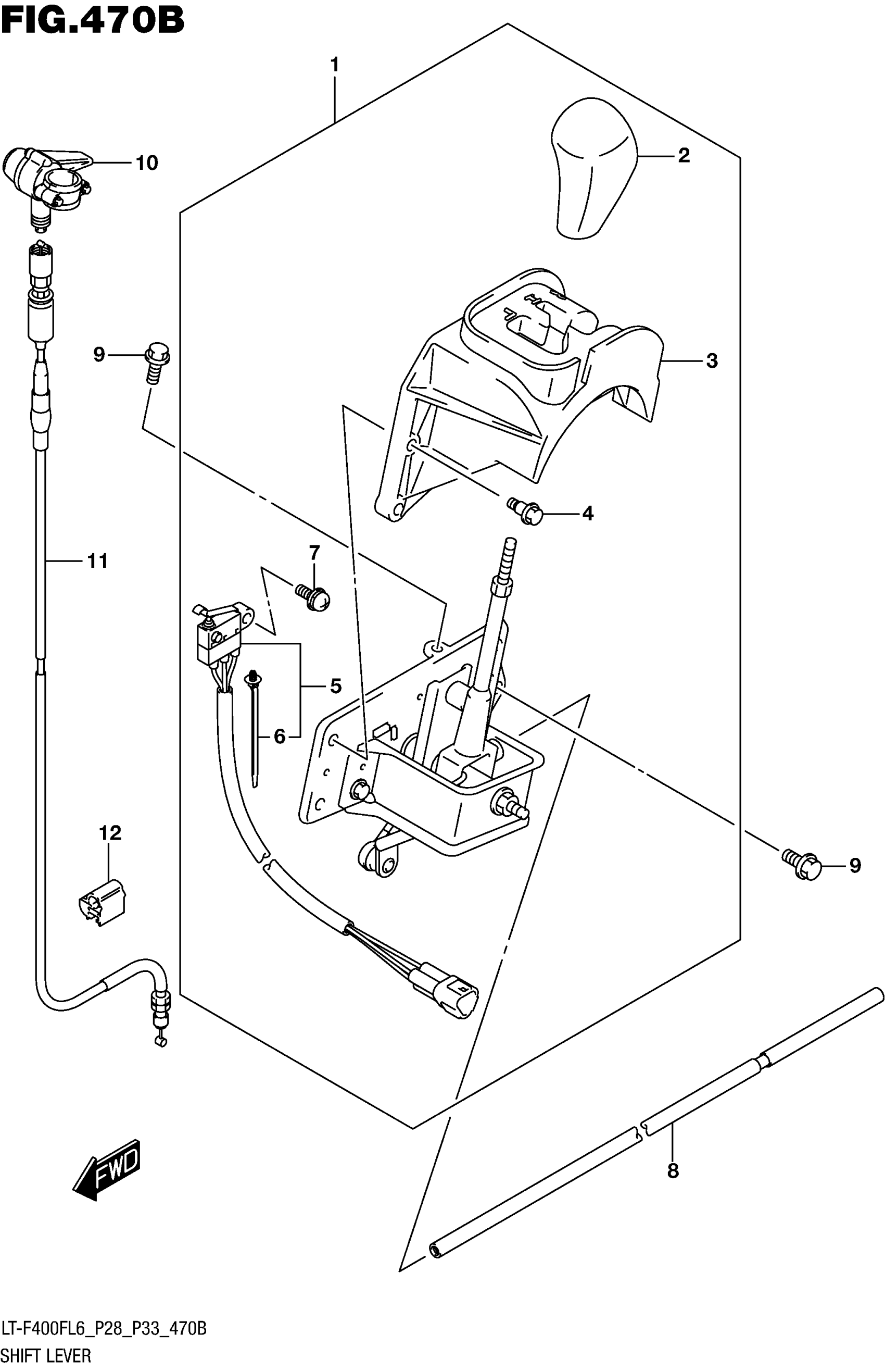 FIG.470B

1

2

10

3

9

4

7

11

5

6

12

9

8

FWD

LT-F400FL6_P28_P33_470B
SHIFT LEVER