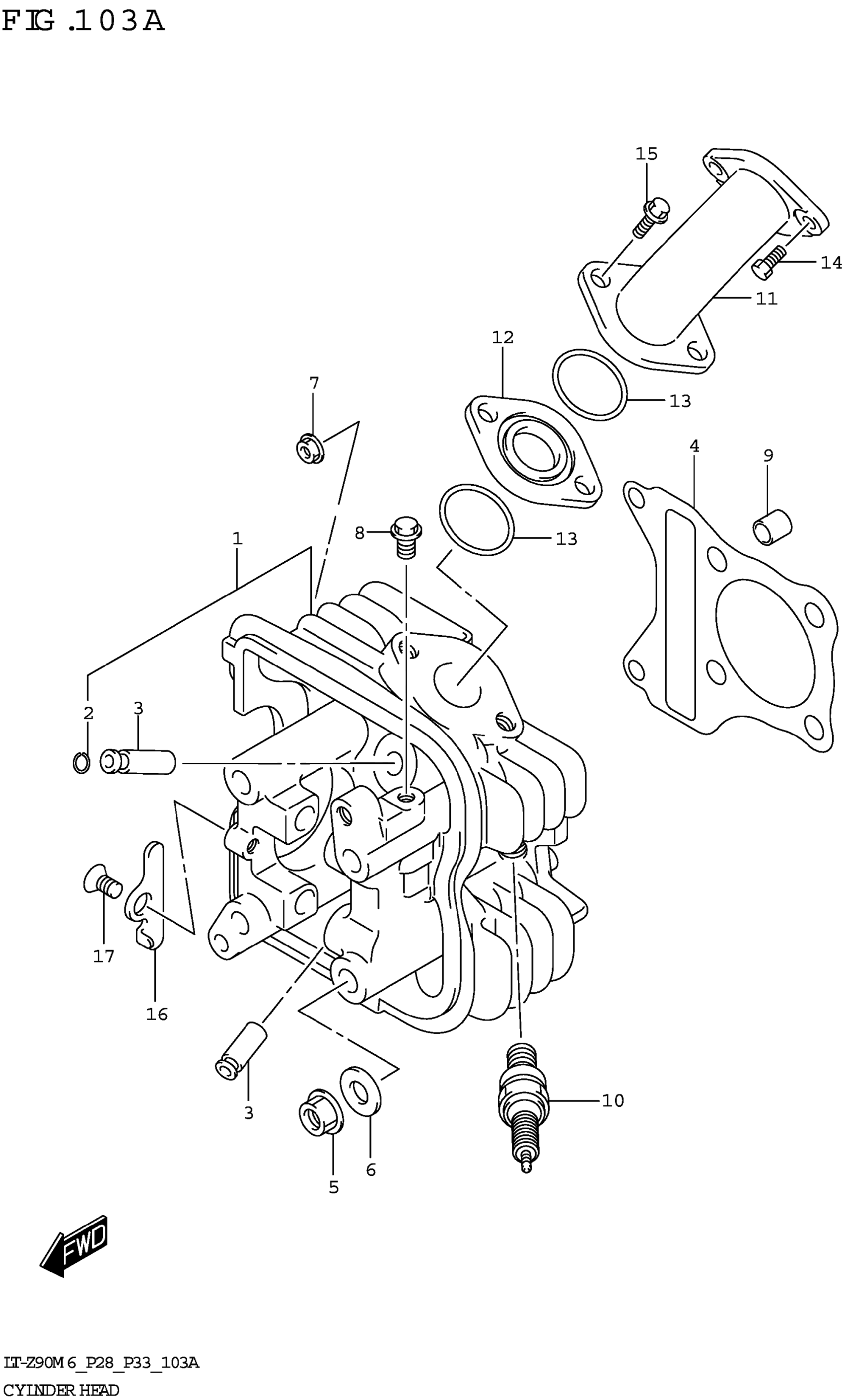 FIG.103A

15

14

11

12

13

7

4

9

8

13

1

2

3

17

16

3

5

6

10

FWD

LT-Z90M6_P28_P33_103A

CYLINDER HEAD