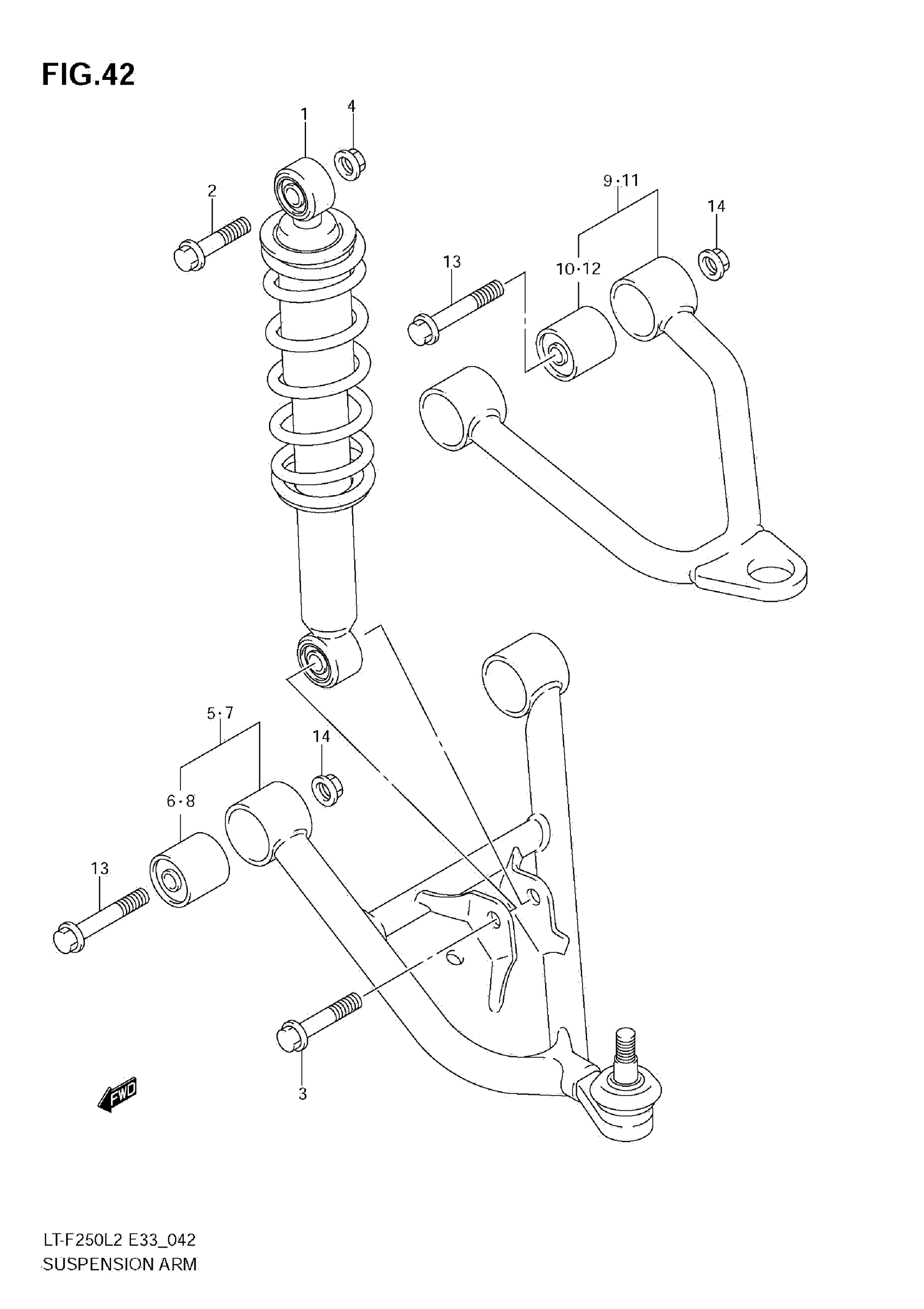 FIG.42

1
4
2
9·11
14
13
10·12
5·7
14
6·8
13
3
FWD

LT-F250L2 E33_042
SUSPENSION ARM