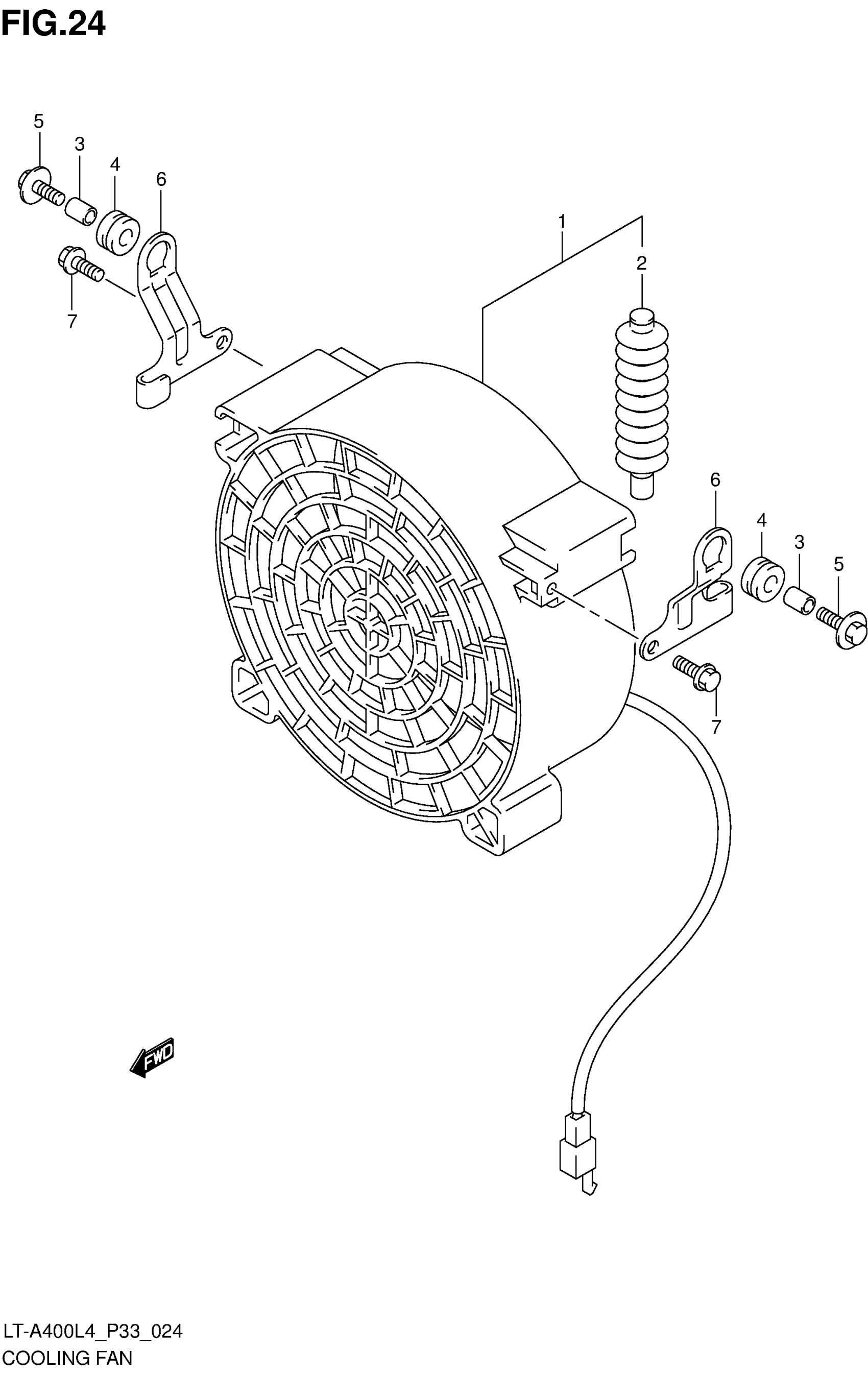 FIG.24

5
3
4
6
7
1
2
6
4
3
5
7

FWD

LT-A400L4_P33_024
COOLING FAN