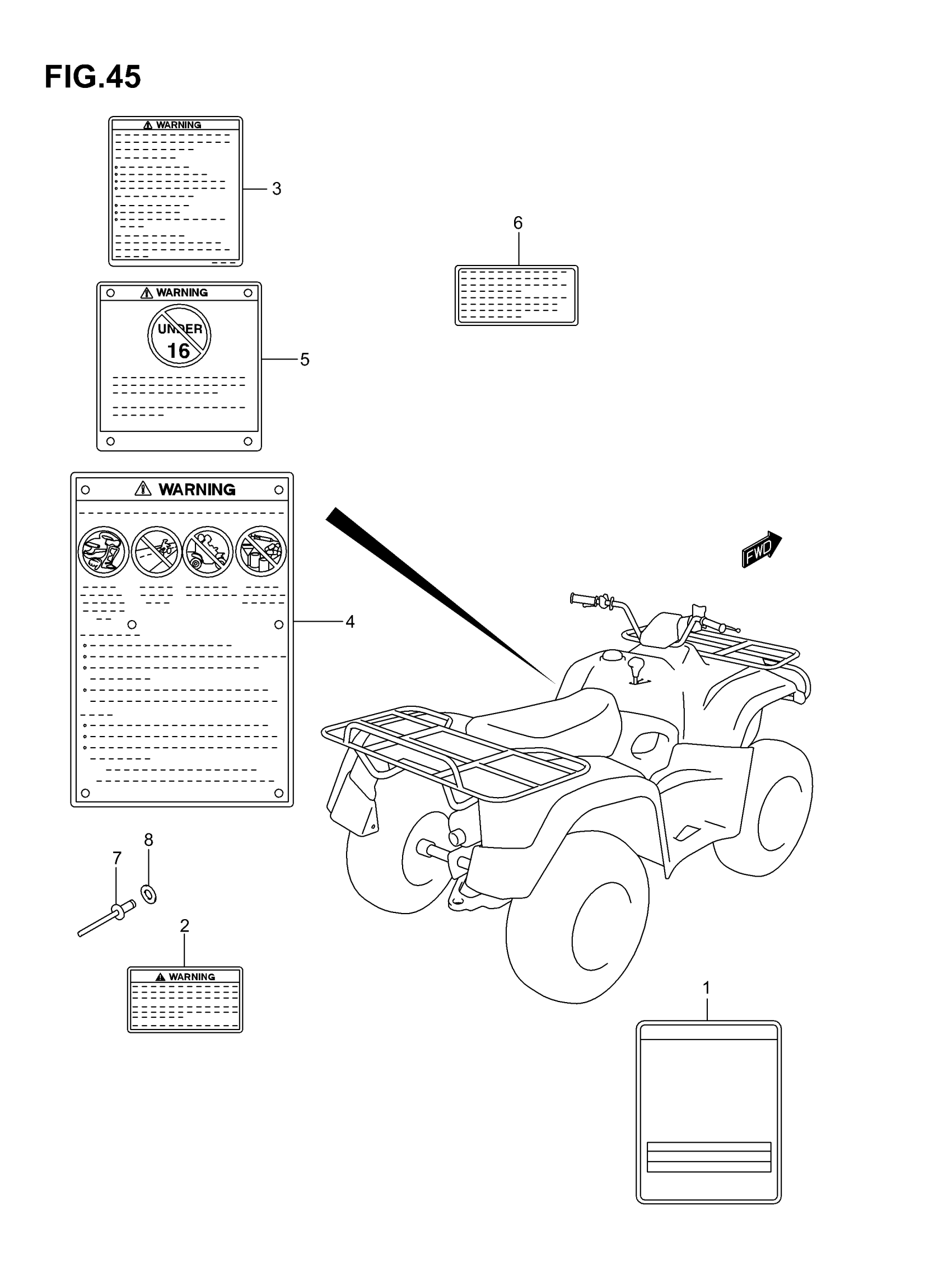 FIG.45

WARNING

3

6

WARNING

UNDER 16

5

WARNING

4

FWD

8

7

2

WARNING

1