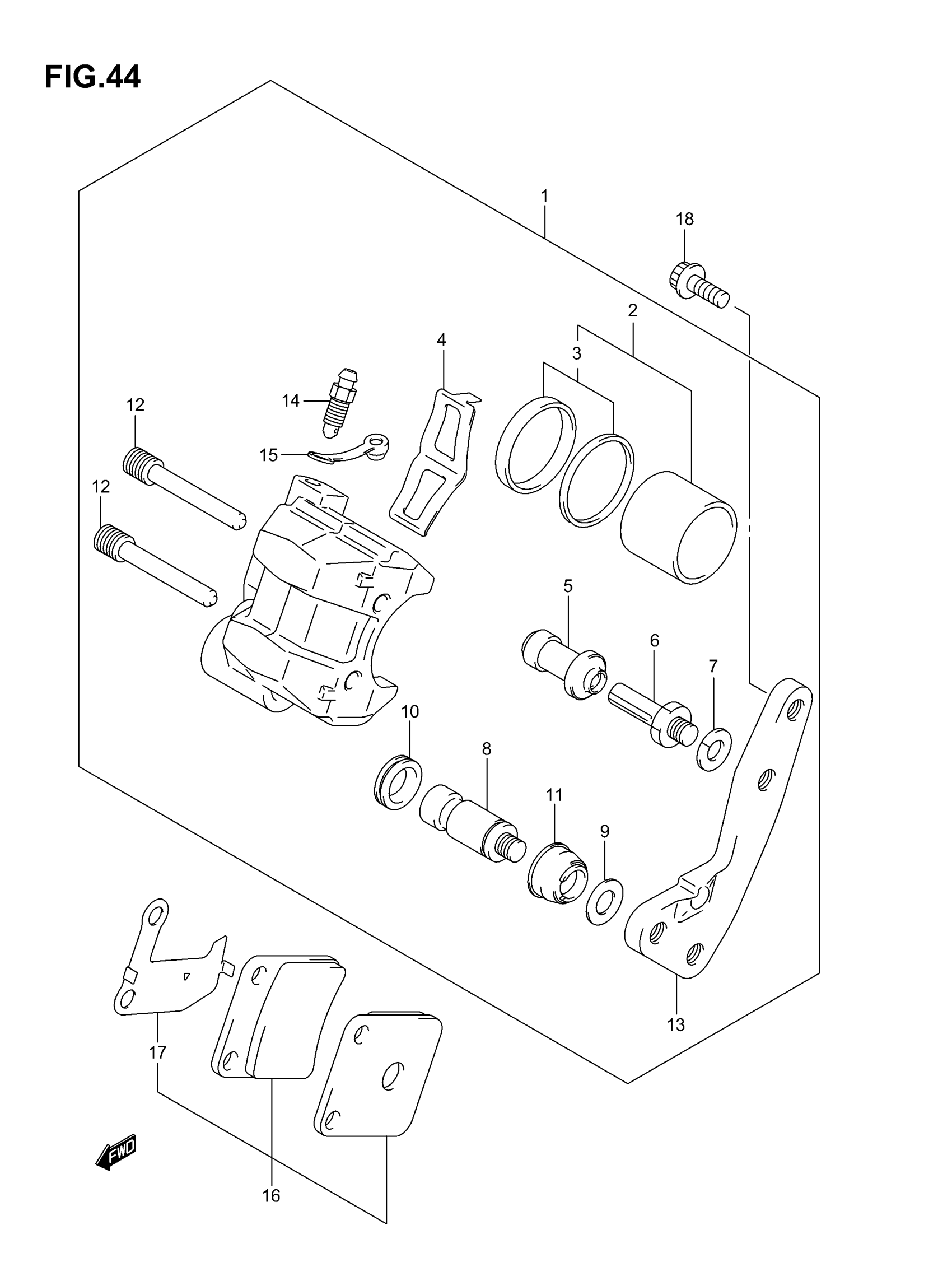 FIG.44

1

18

2

3

4

14

12

15

12

5

6

7

10

8

11

9

13

17

16

FWD