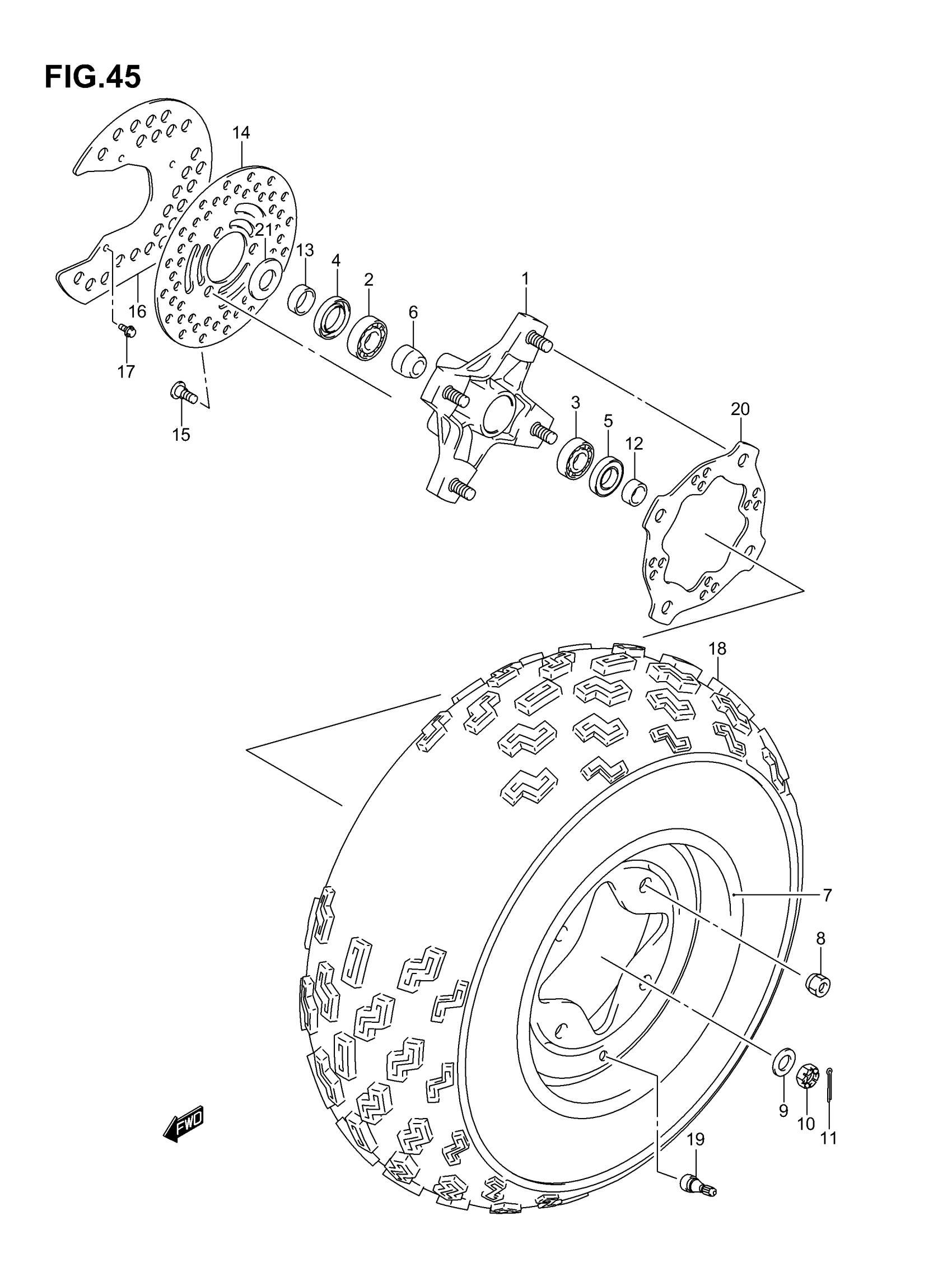 FIG.45

14
21
13
4
2
1
6
16
17
15
3
5
12
20
18
7
8
9
10
11
19
FWD