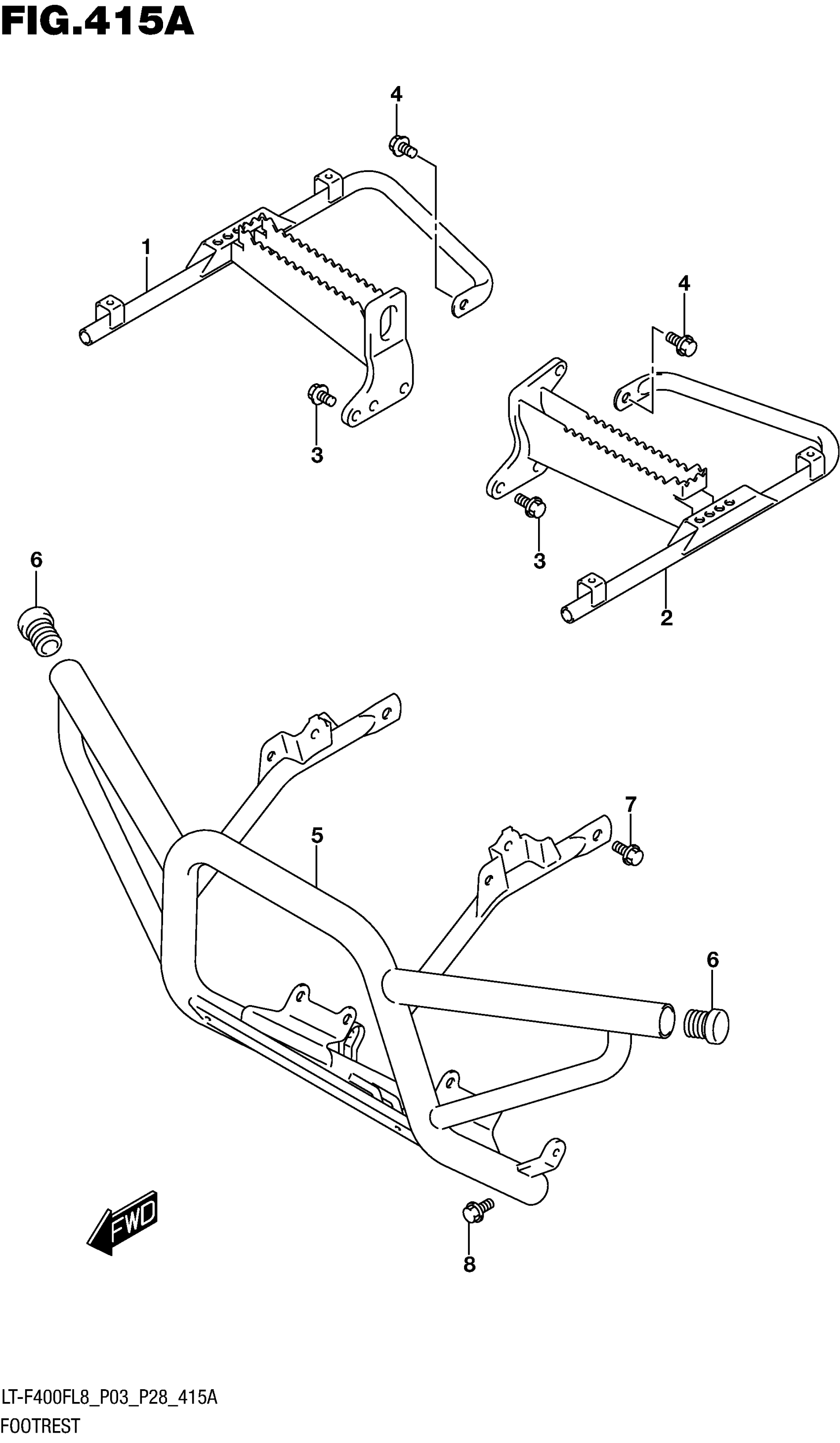 FIG.415A

4

1

4

3

3

2

6

7

5

6

FWD

8

LT-F400FL8_P03_P28_415A
FOOTREST