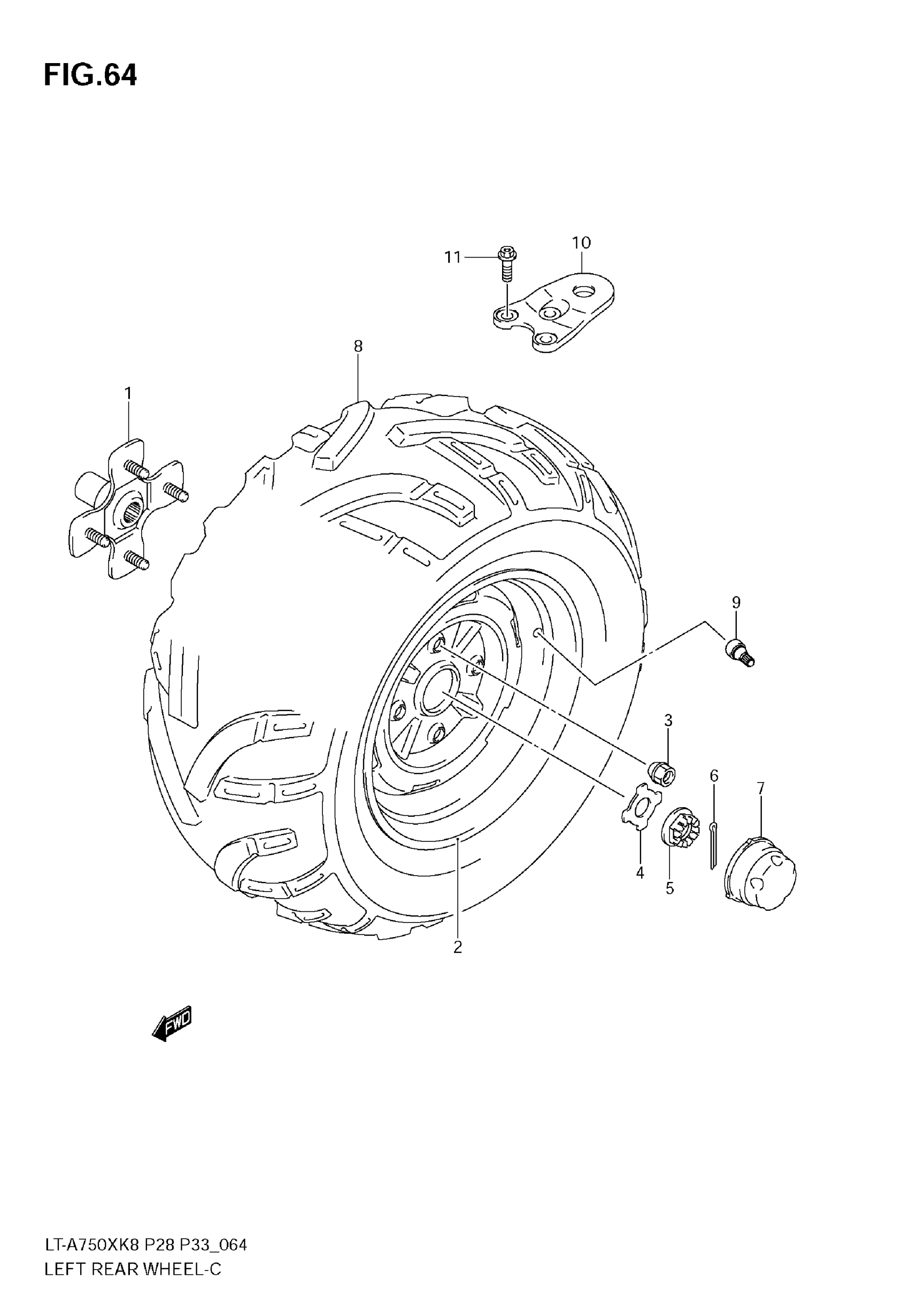 FIG.64

11
10
8
1
9
3
6
7
4
5
2

FWD

LT-A750XK8 P28 P33_064
LEFT REAR WHEEL-C