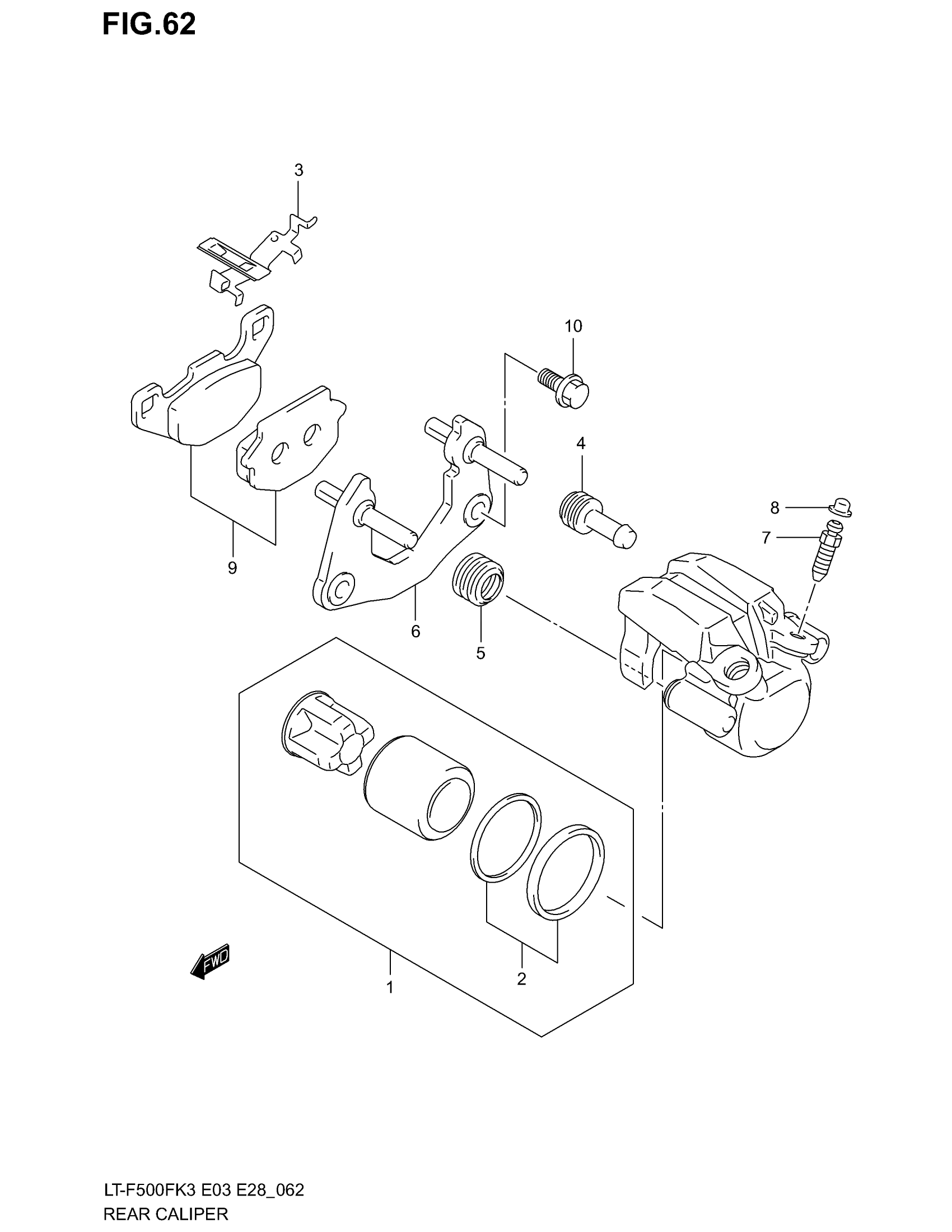 FIG.62

3

10

4

8

7

9

6

5

FWD

1

2

LT-F500FK3 E03 E28_062
REAR CALIPER