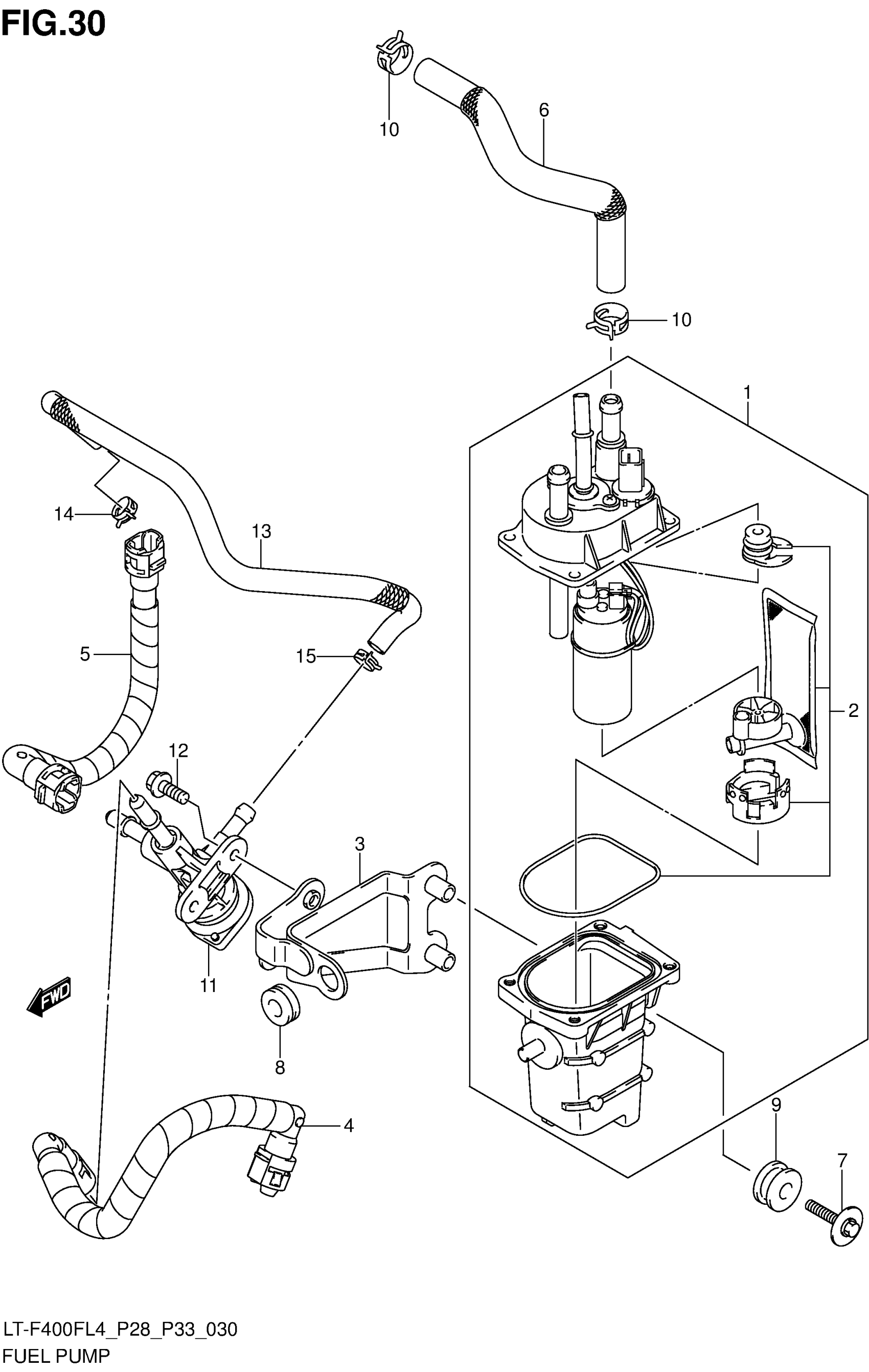 FIG.30

10
6
10
1
14
13
5
15
2
12
3
11
FWD
8
4
9
7

LT-F400FL4_P28_P33_030
FUEL PUMP