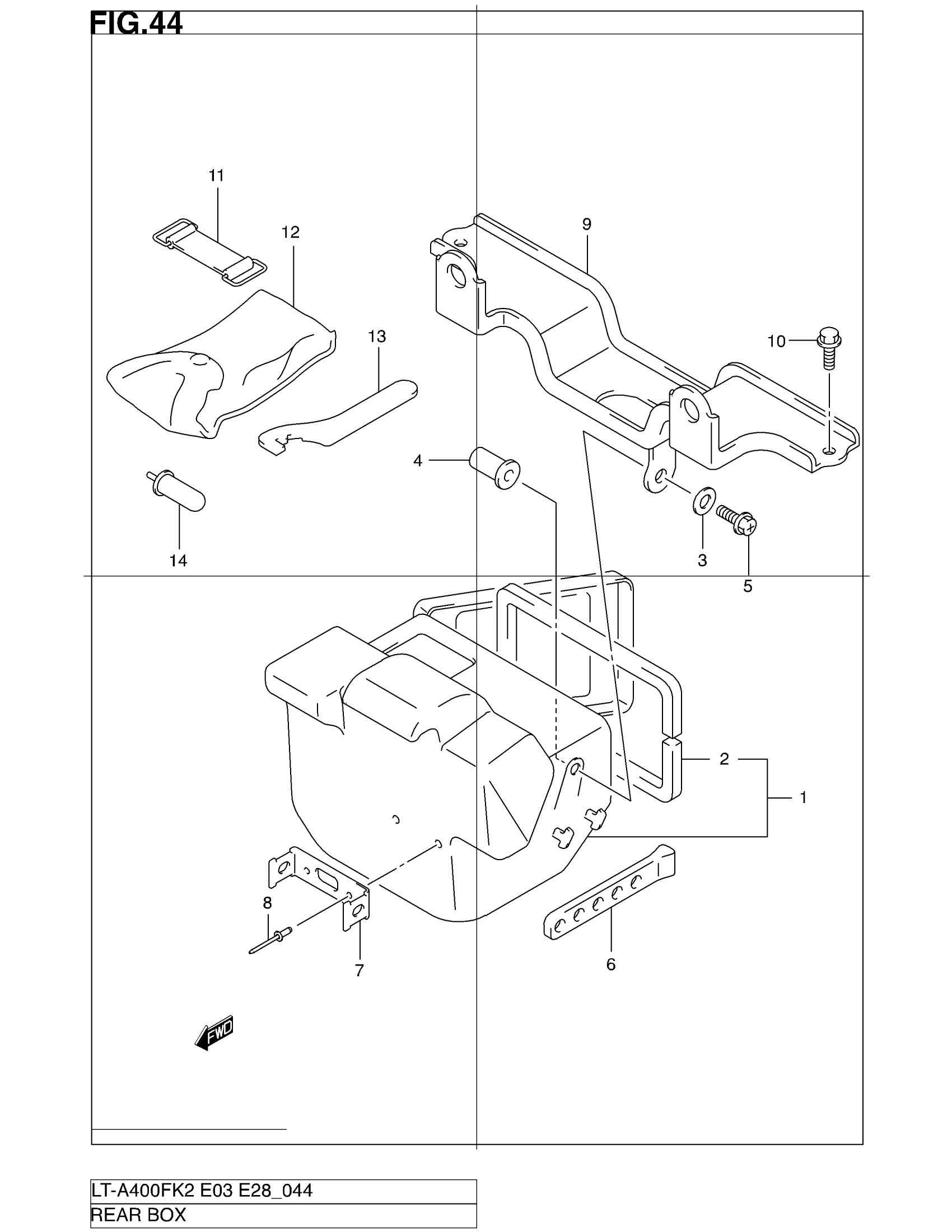 FIG.44

11
12
9
13
10
4
14
3
5
2
1
8
7
6
FWD

LT-A400FK2 E03 E28_044
REAR BOX