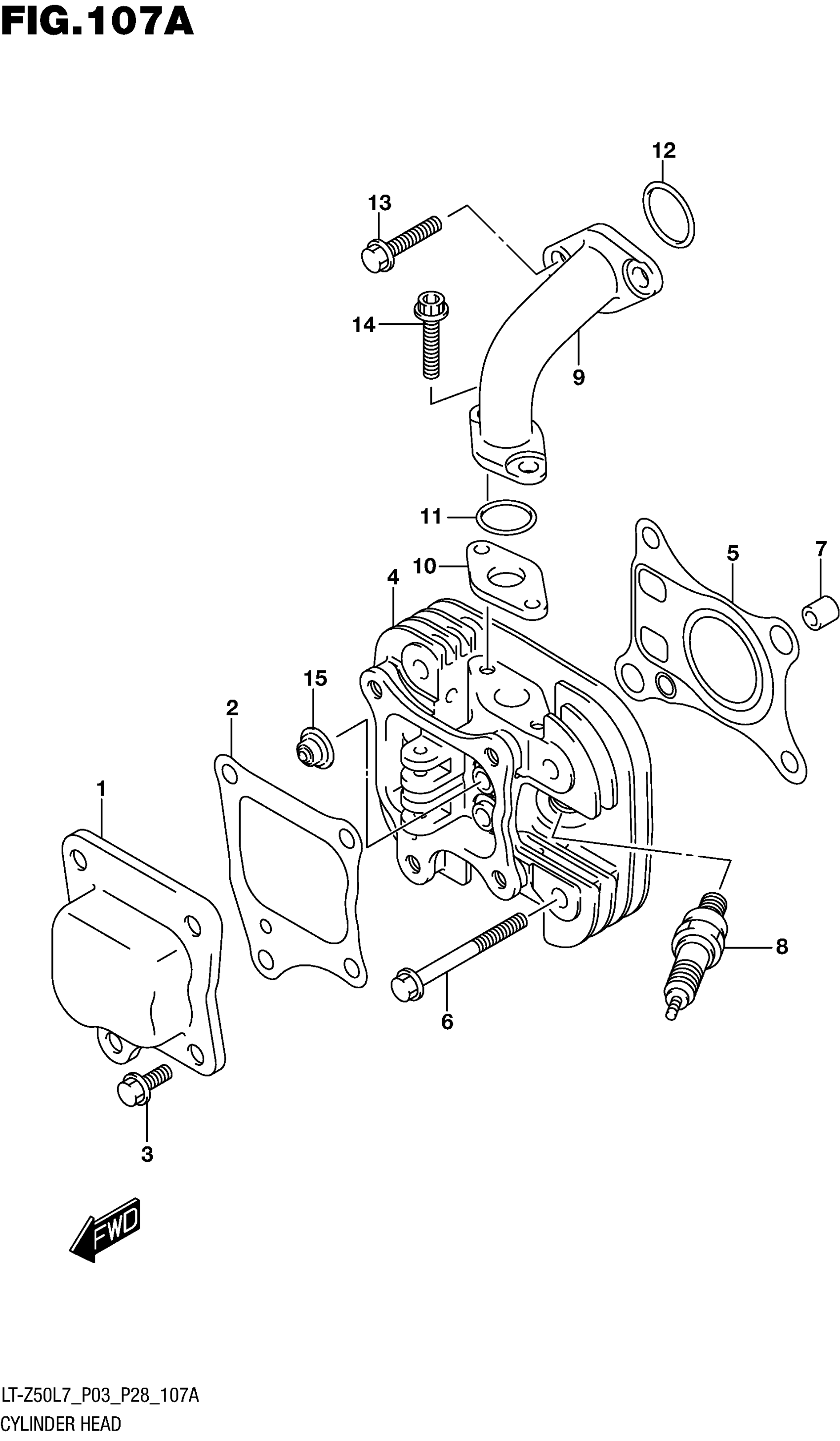 FIG.107A

12
13
14
9
11
10
4
5
7
15
2
1
8
6
3
FWD

LT-Z50L7_P03_P28_107A
CYLINDER HEAD