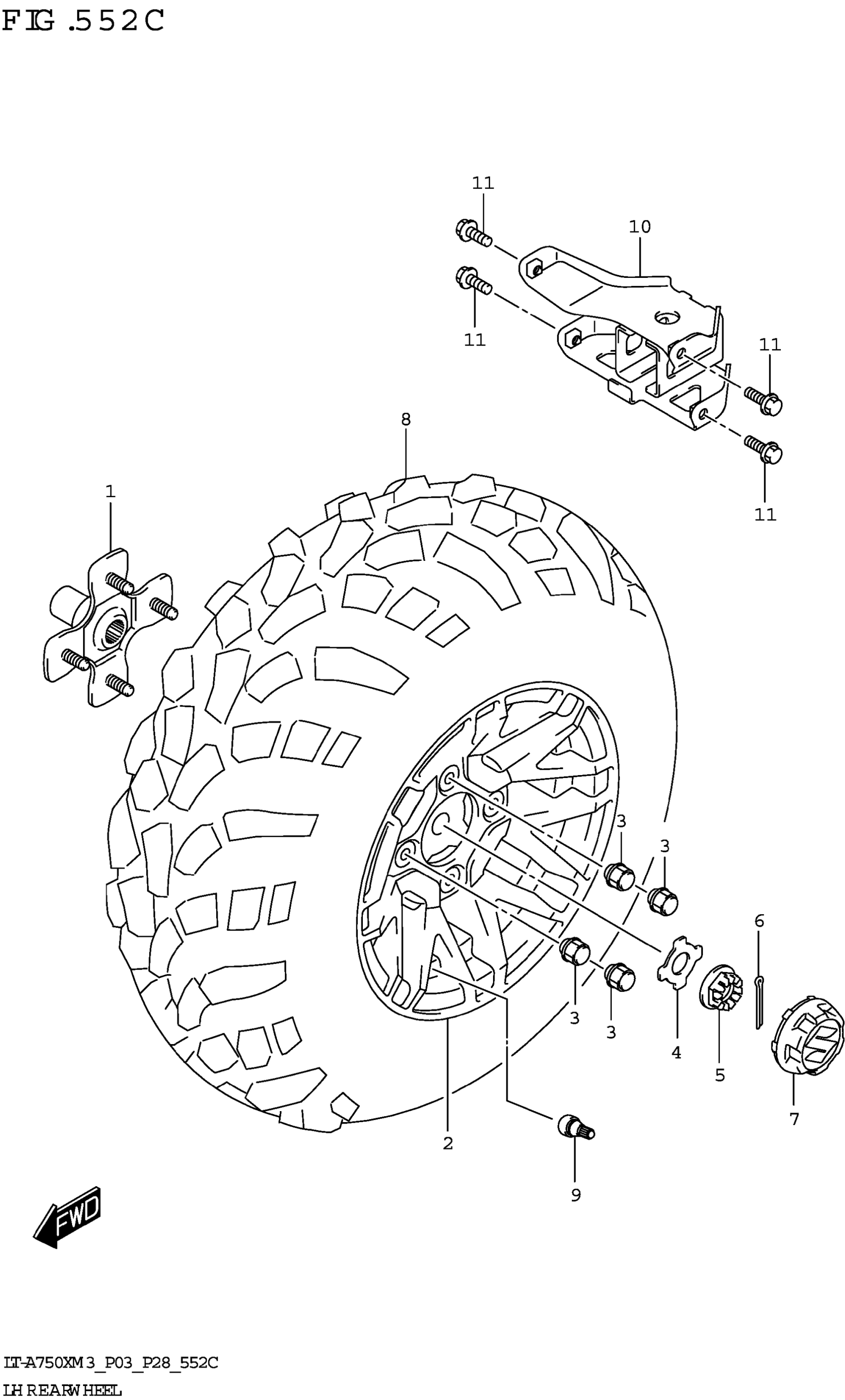 FIG .552C

11
10
11
11
11
8
1
3
3
6
3
3
4
5
7
2
9
FWD

LT-A750XM3_P03_P28_552C
LH REAR WHEEL