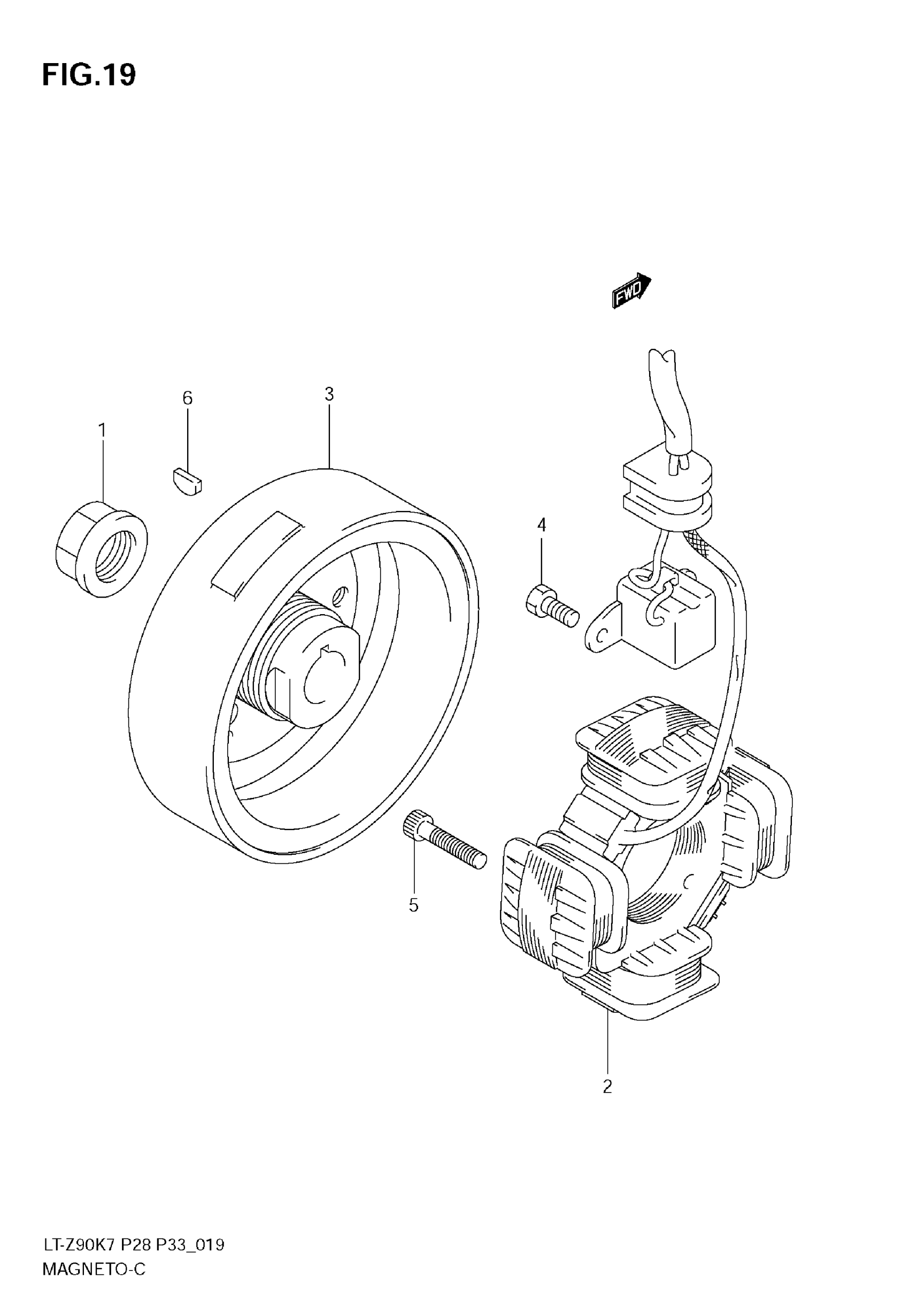 FIG.19

FWD

6

3

1

4

5

2

LT-Z90K7 P28 P33_019
MAGNETO-C