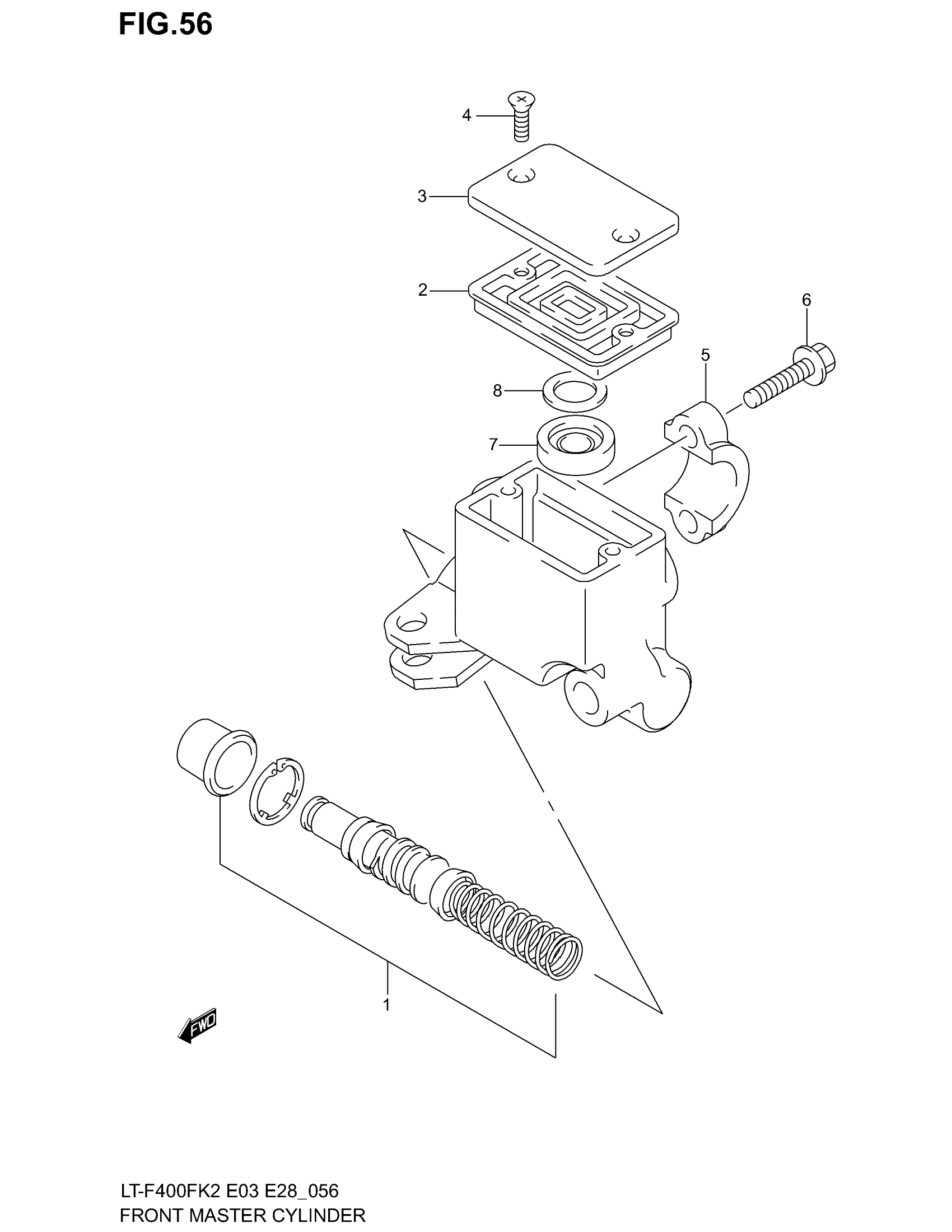 FIG.56

4

3

2

6

5

8

7

1

FWD

LT-F400FK2 E03 E28_056
FRONT MASTER CYLINDER