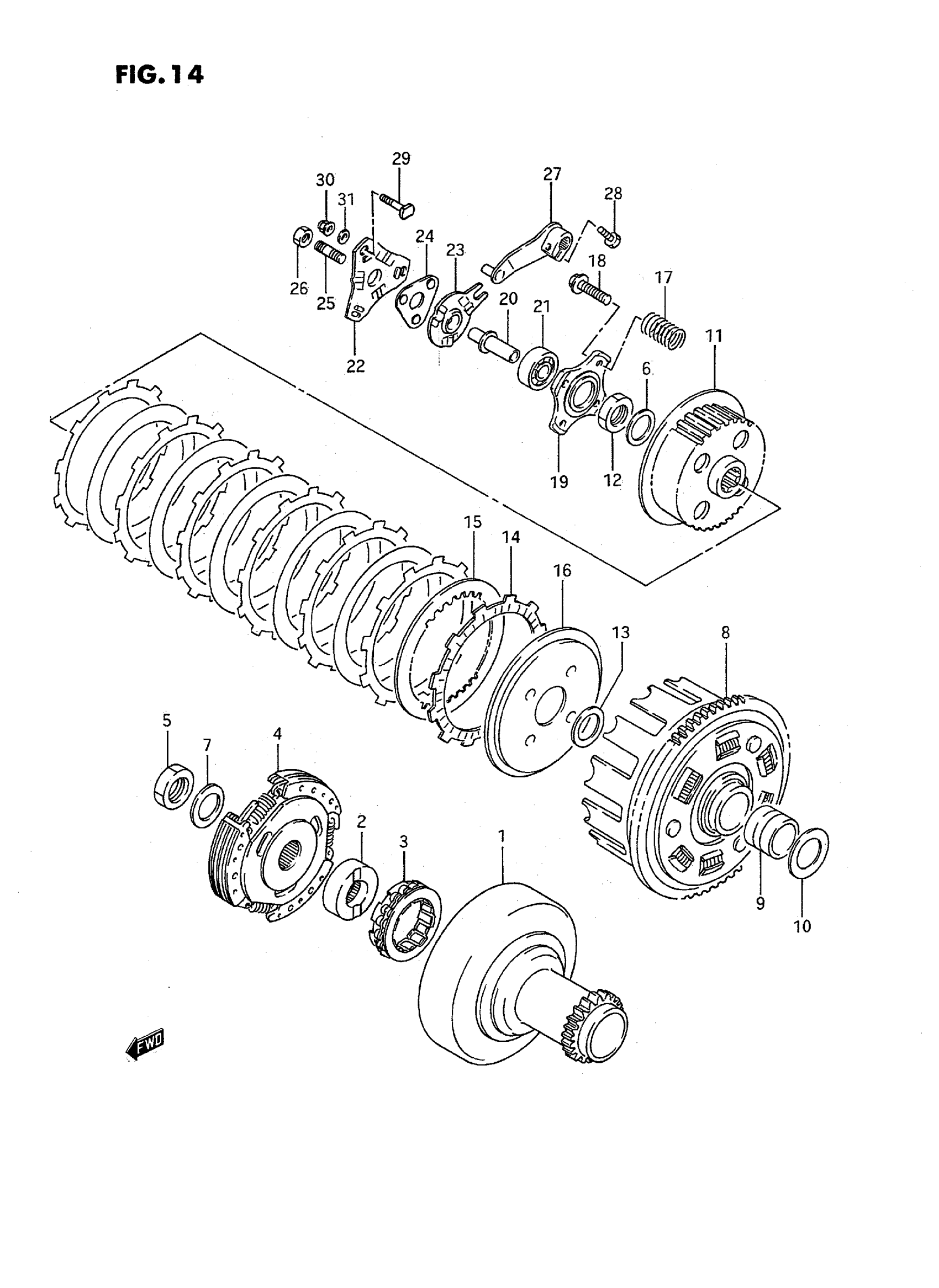 FIG. 14

29
30
31
27
28
24
23
18
17
26
25
20
21
11
22
6
19
12
15
14
16
13
8
5
7
4
2
3
1
9
10
FWD