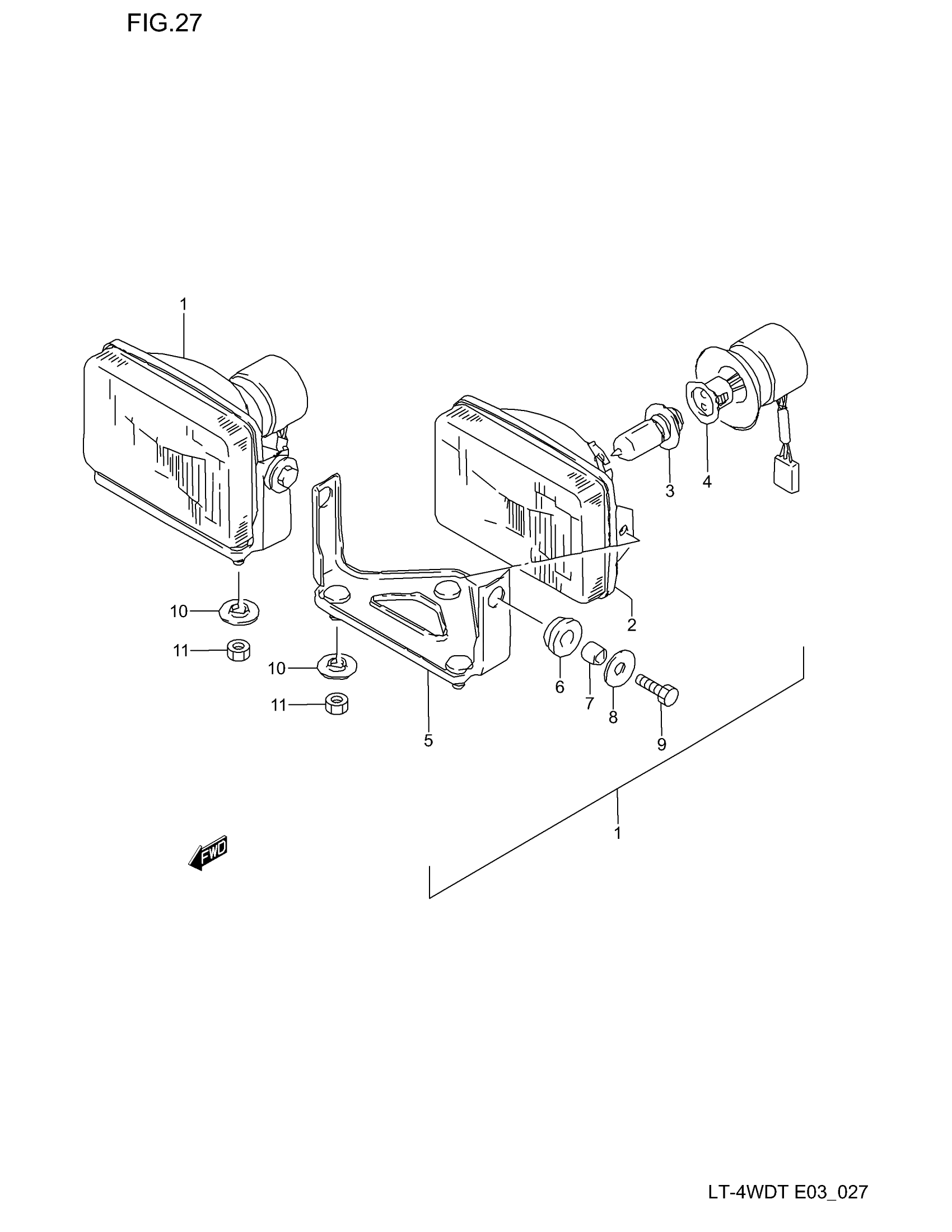 FIG.27

1

3

4

2

10

11

10

11

6

7

8

9

5

1

FWD

LT-4WDT E03_027