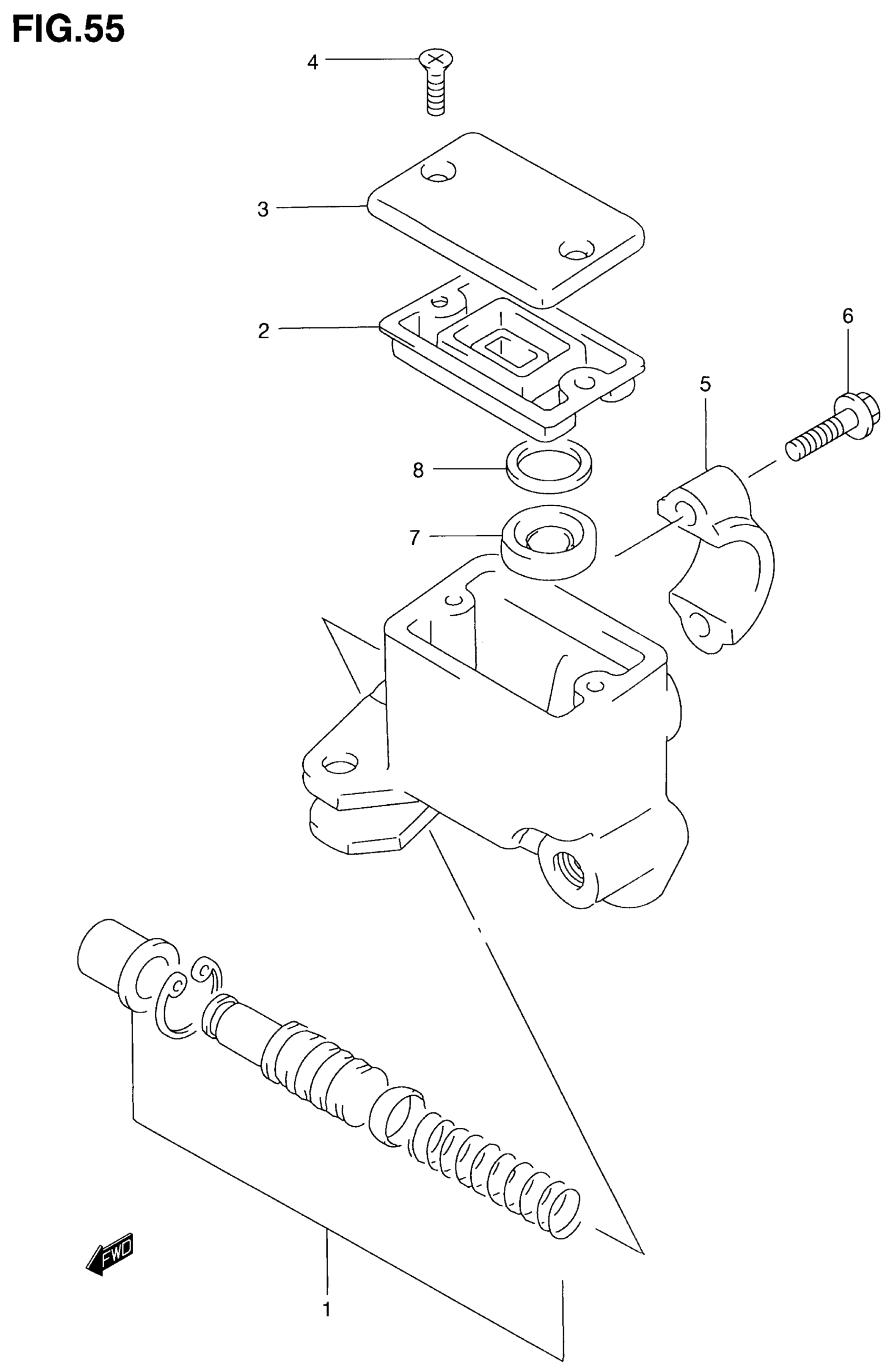 FIG.55

4

3

2

6

5

8

7

FWD

1