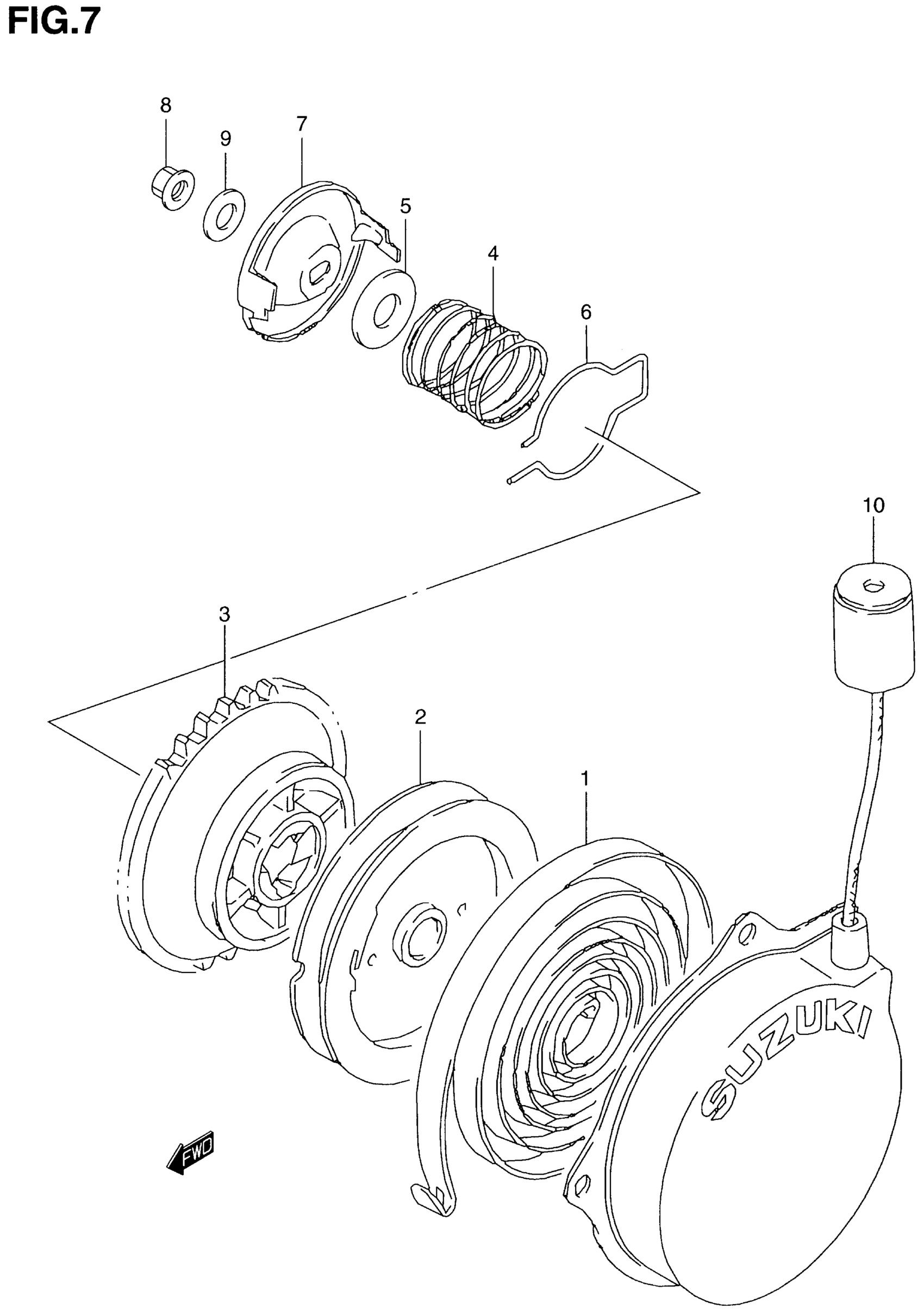 FIG.7

8
9
7
5
4
6
10
3
2
1
SUZUKI
FWD