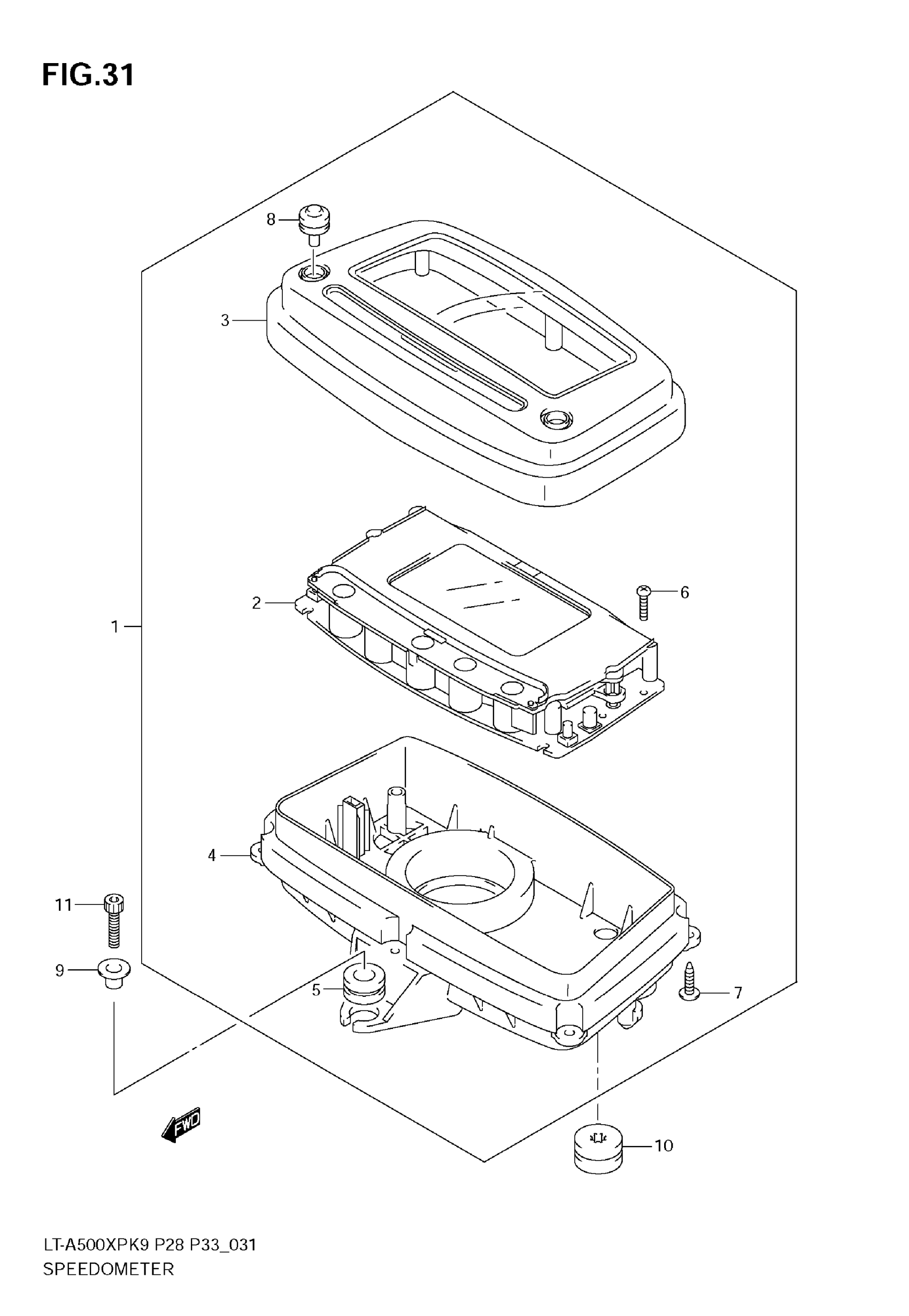 FIG.31

8

3

2

6

1

4

11

9

5

7

FWD

10

LT-A500XPK9 P28 P33_031
SPEEDOMETER