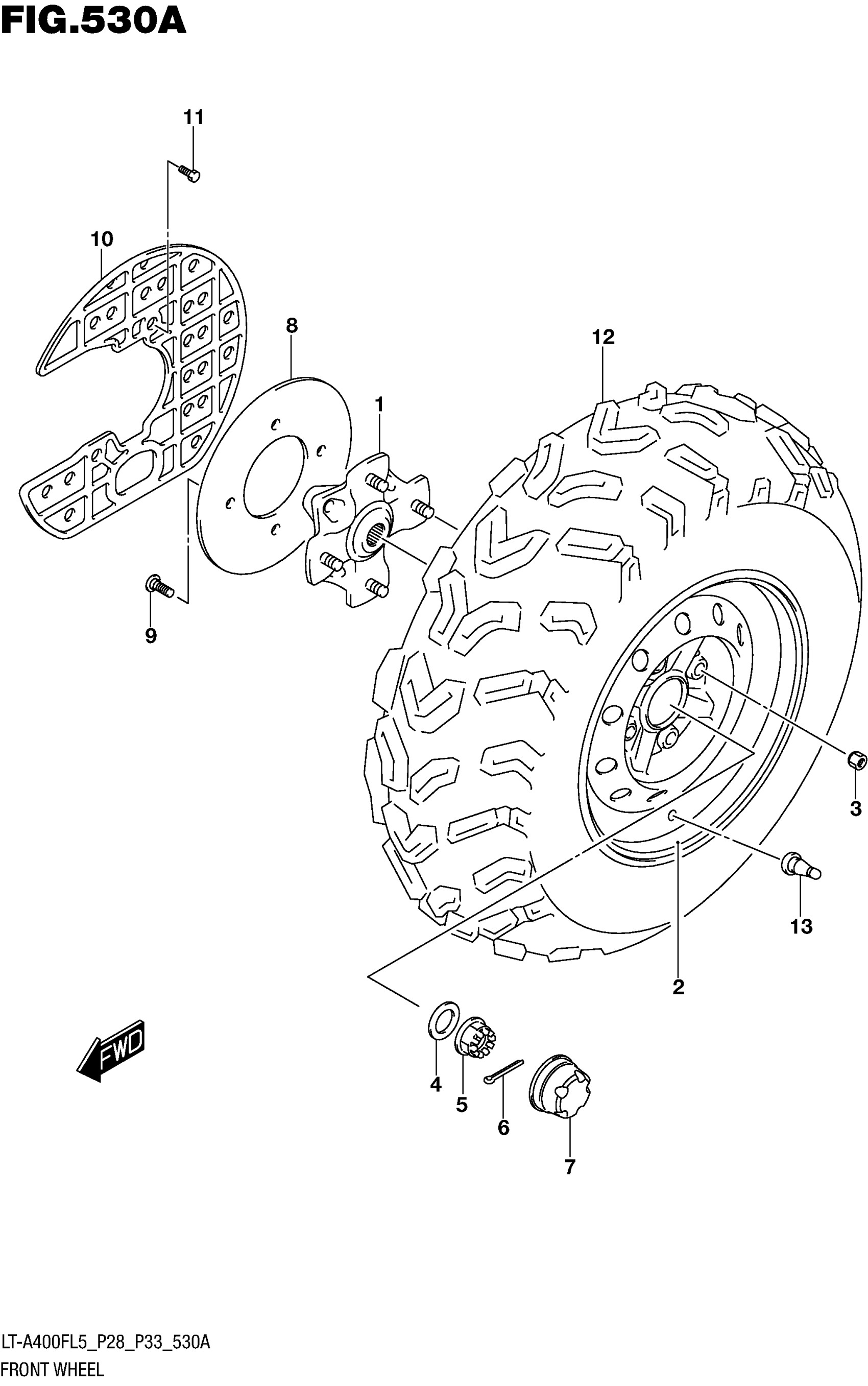 FIG.530A

11

10

8

12

1

9

3

13

2

FWD

4

5

6

7

LT-A400FL5_P28_P33_530A

FRONT WHEEL