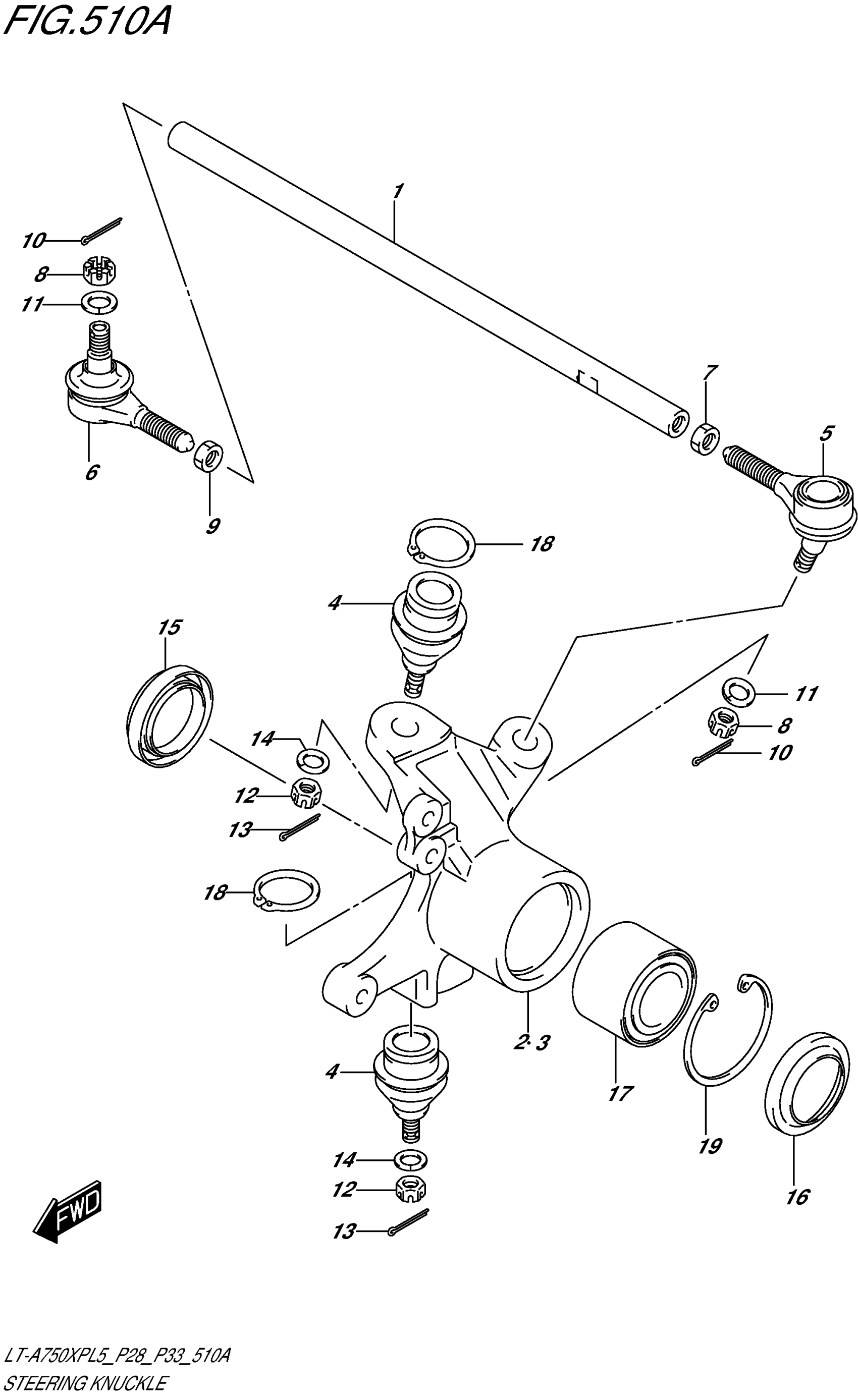 FIG.510A

1

10
8
11

6

9

7

5

18

4

15

11
8
10

14

12

13

18

2·3

17

19

16

4

14
12
13

FWD

LT-A750XPL5_P28_P33_510A
STEERING KNUCKLE