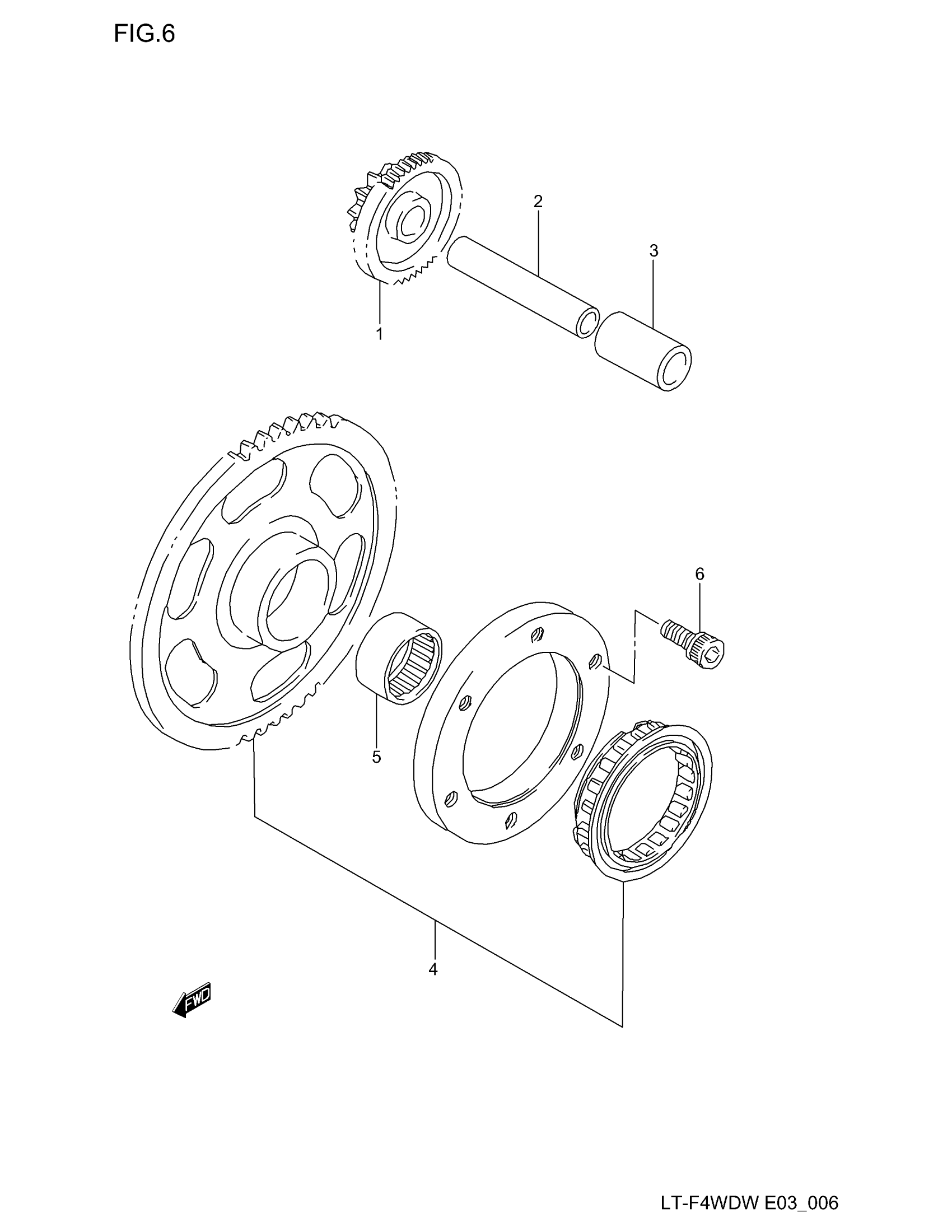 FIG.6

2

3

1

6

5

4

FWD

LT-F4WDW E03_006