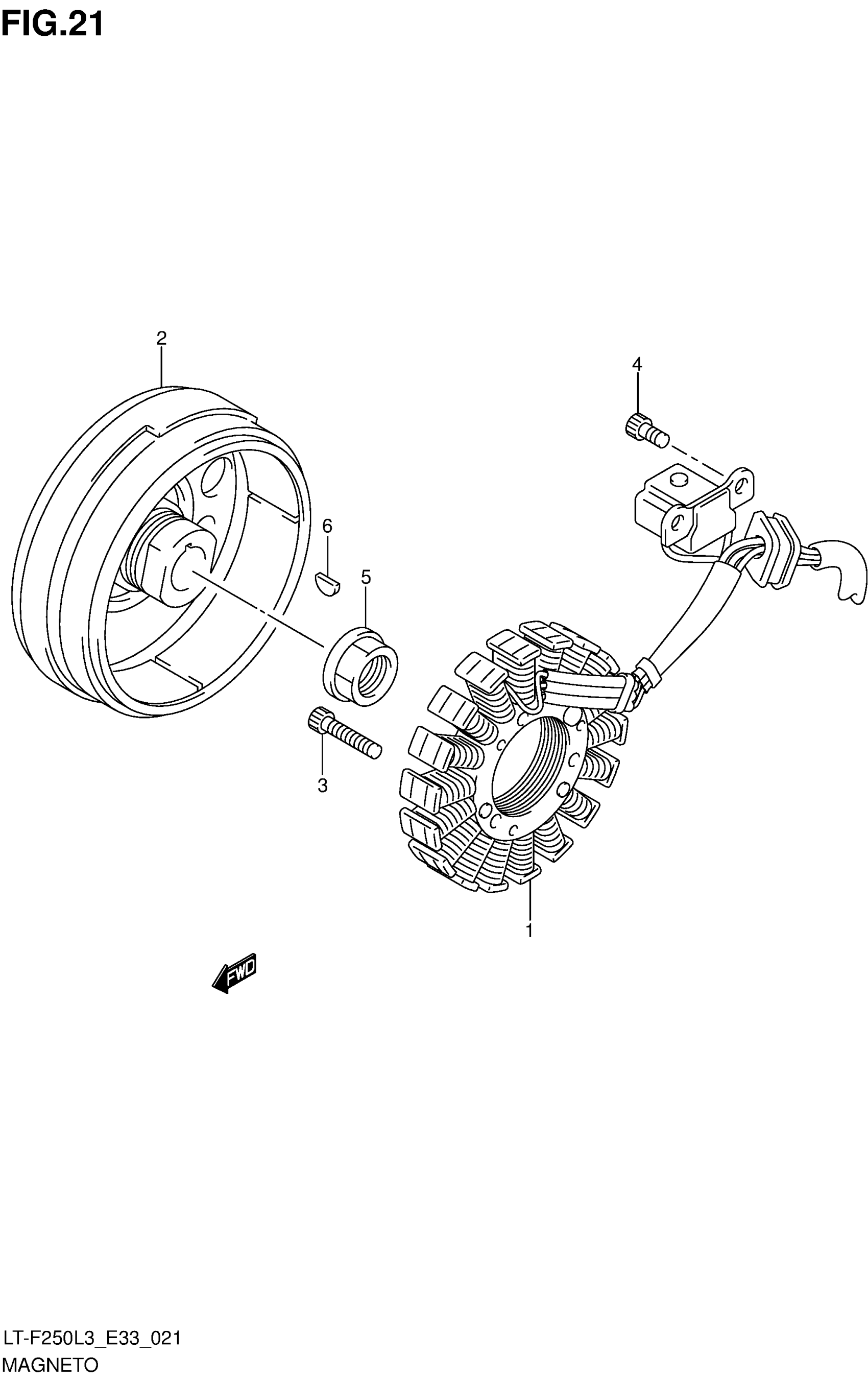 FIG.21

2

4

6

5

3

1

FWD

LT-F250L3_E33_021

MAGNETO