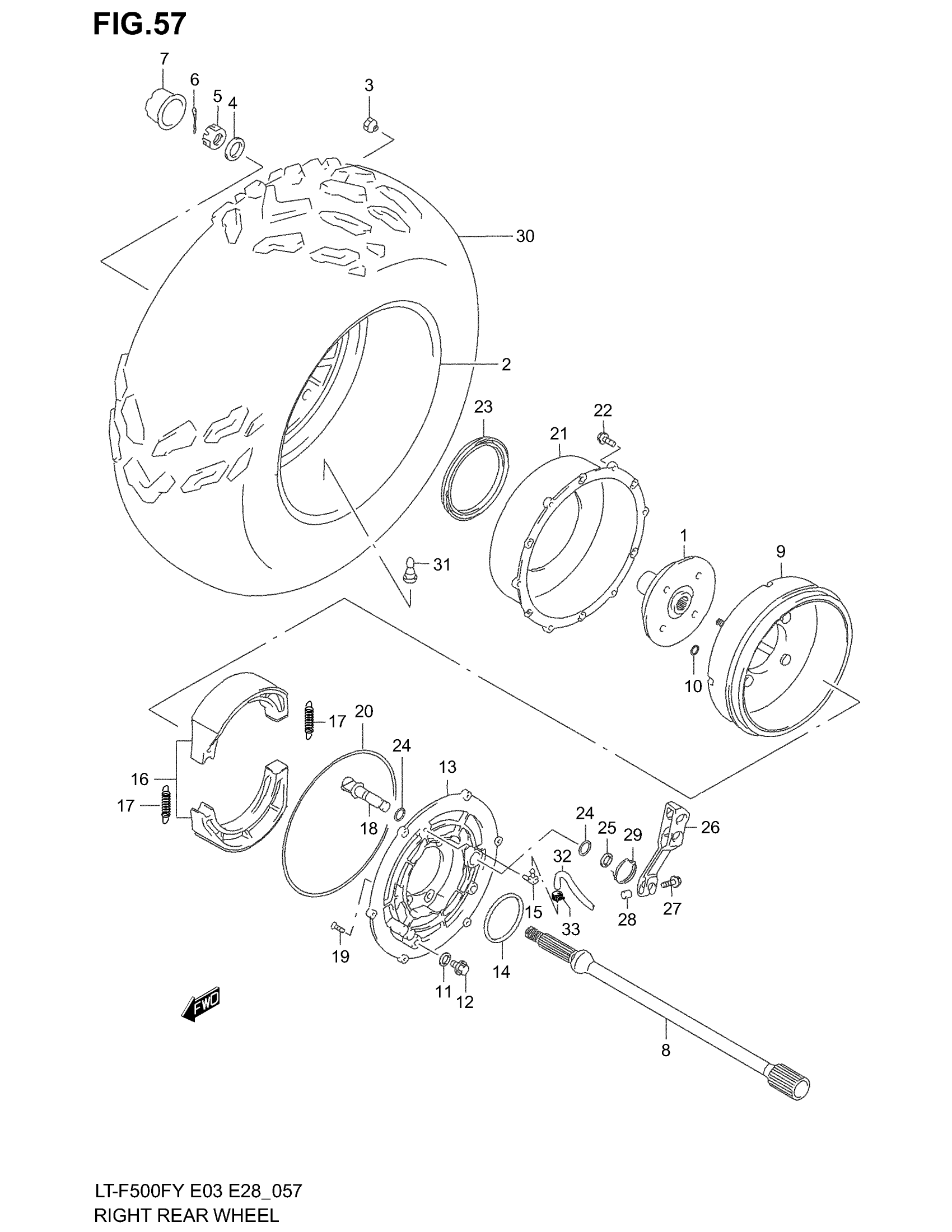 FIG.57

7
6
5
4
3
30
2
23
22
21
1
9
31
10
17
20
24
13
16
17
18
24
25
29
26
32
15
33
28
27
19
14
11
12
FWD
8

LT-F500FY E03 E28_057
RIGHT REAR WHEEL