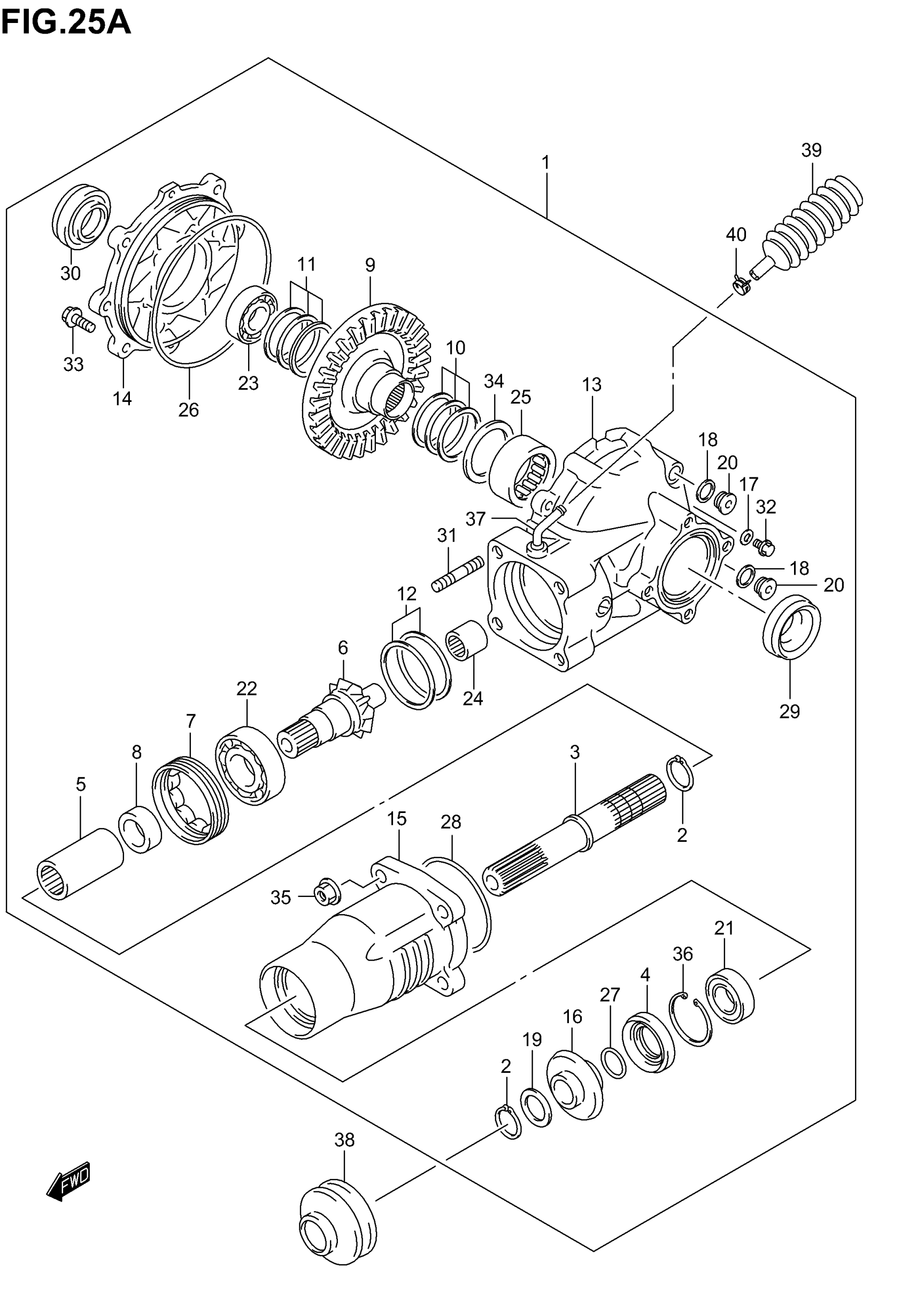 FIG.25A

1
39
40
30
11
9
33
14
26
23
10
34
25
13
18
20
17
32
37
31
18
20
12
6
24
29
22
7
8
5
3
2
15
28
35
21
36
4
27
16
19
2
38
FWD