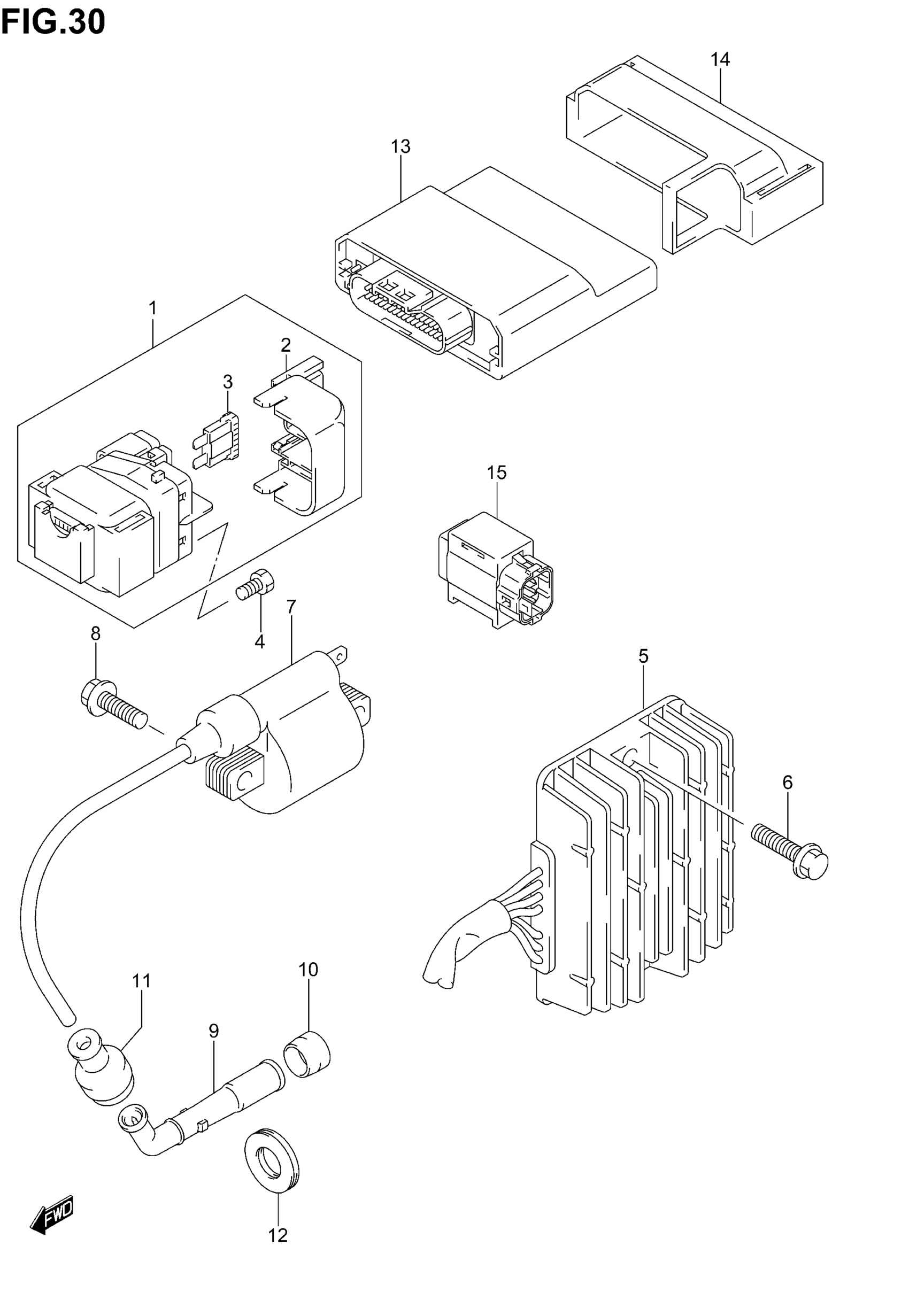 FIG.30

14

13

1

2

3

15

4

7

8

5

6

11

10

9

12

FWD