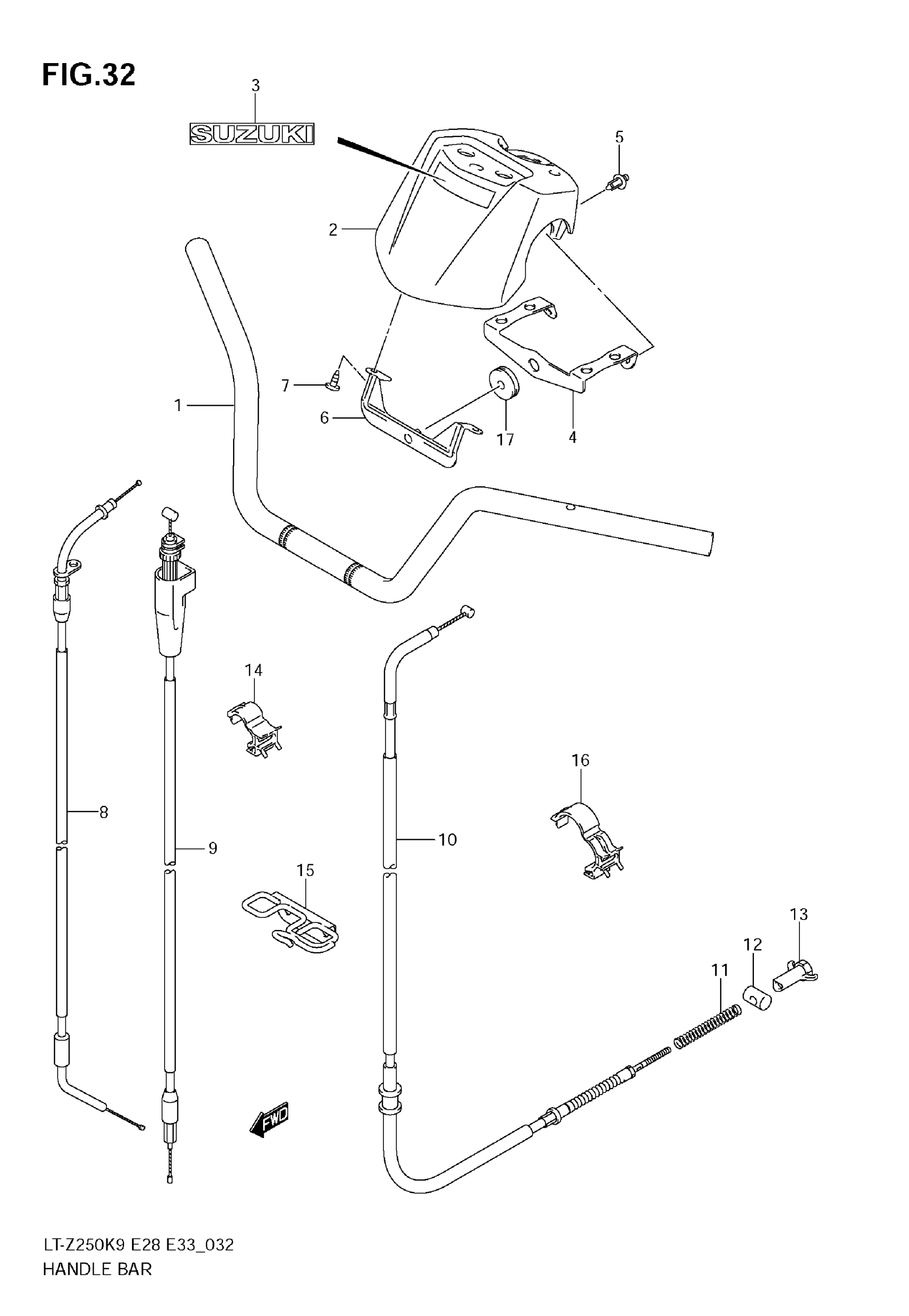 FIG.32

3
SUZUKI
5
2
1
7
6
17
4
14
16
8
9
10
15
13
12
11
FWD

LT-Z250K9 E28 E33_032
HANDLE BAR