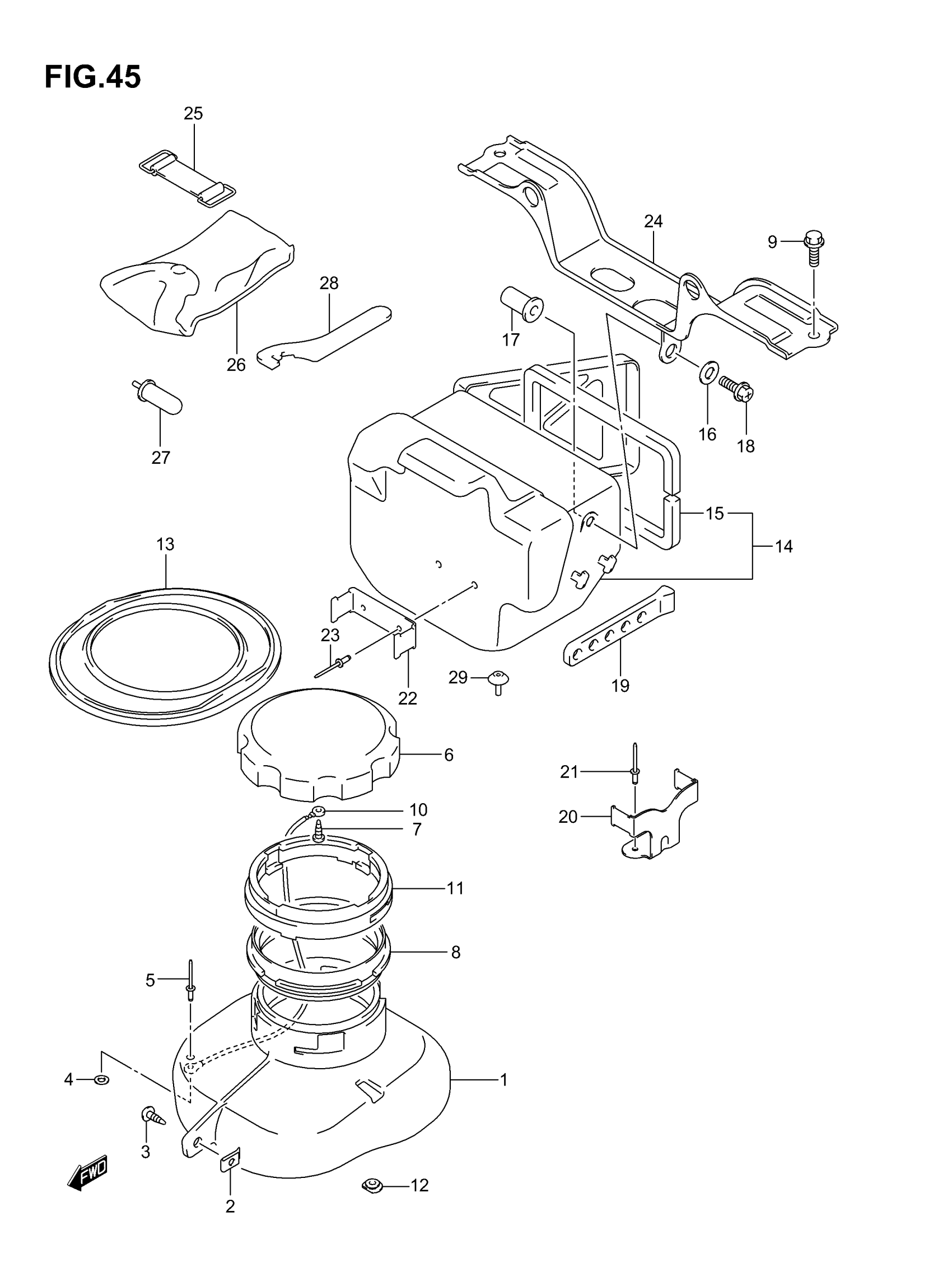 FIG.45

25

24

9

28

17

26

16

18

27

15

14

13

23

22

29

19

6

21

20

10

7

11

8

5

4

1

3

FWD

2

12