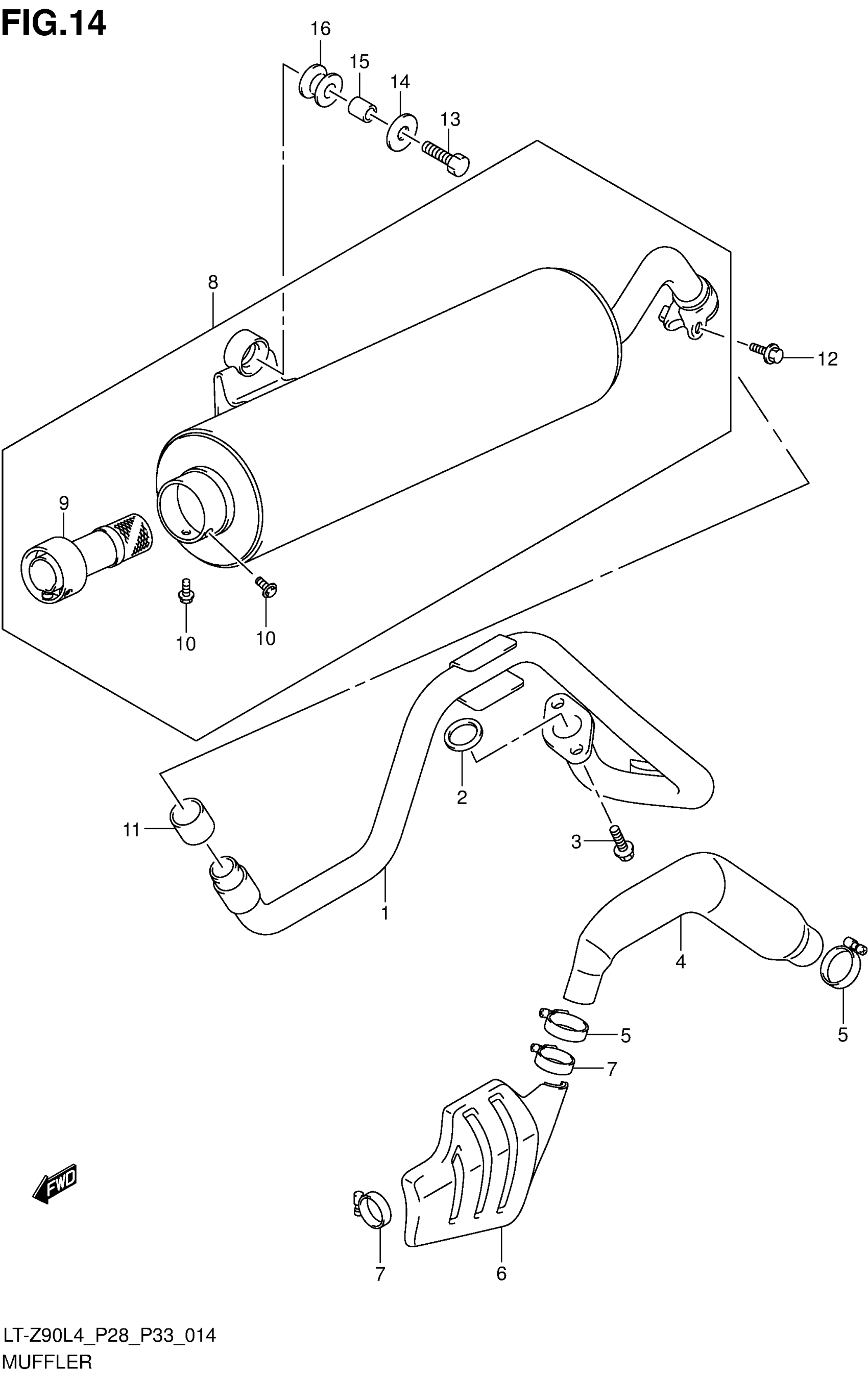 FIG.14

16
15
14
13
8
12
9
10
10
2
11
3
1
4
5
5
7
FWD
7
6

LT-Z90L4_P28_P33_014
MUFFLER