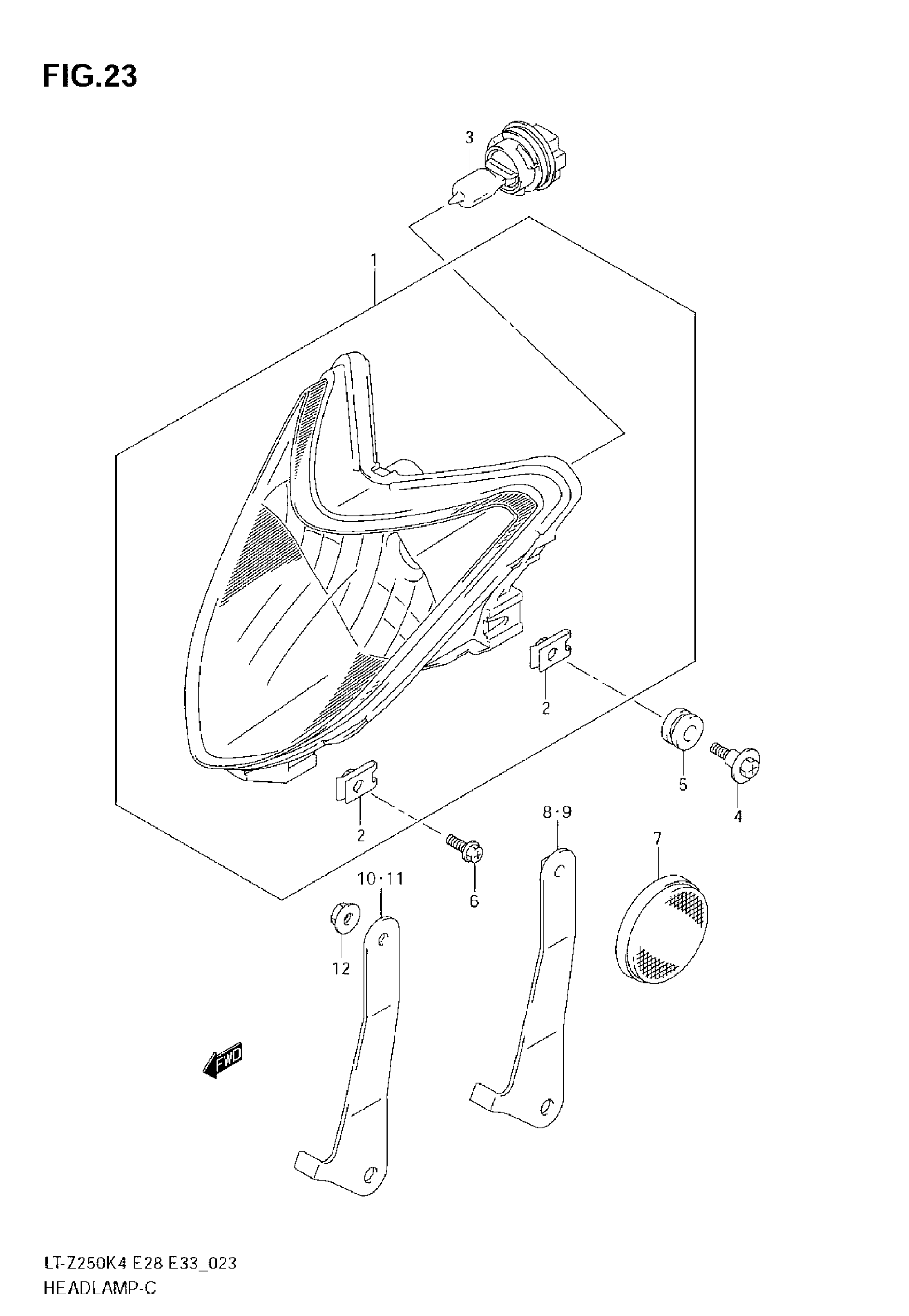 FIG.23

3

1

2

5

4

2

8·9

7

6

10·11

12

FWD

LT-Z250K4 E28 E33_023
HEADLAMP-C