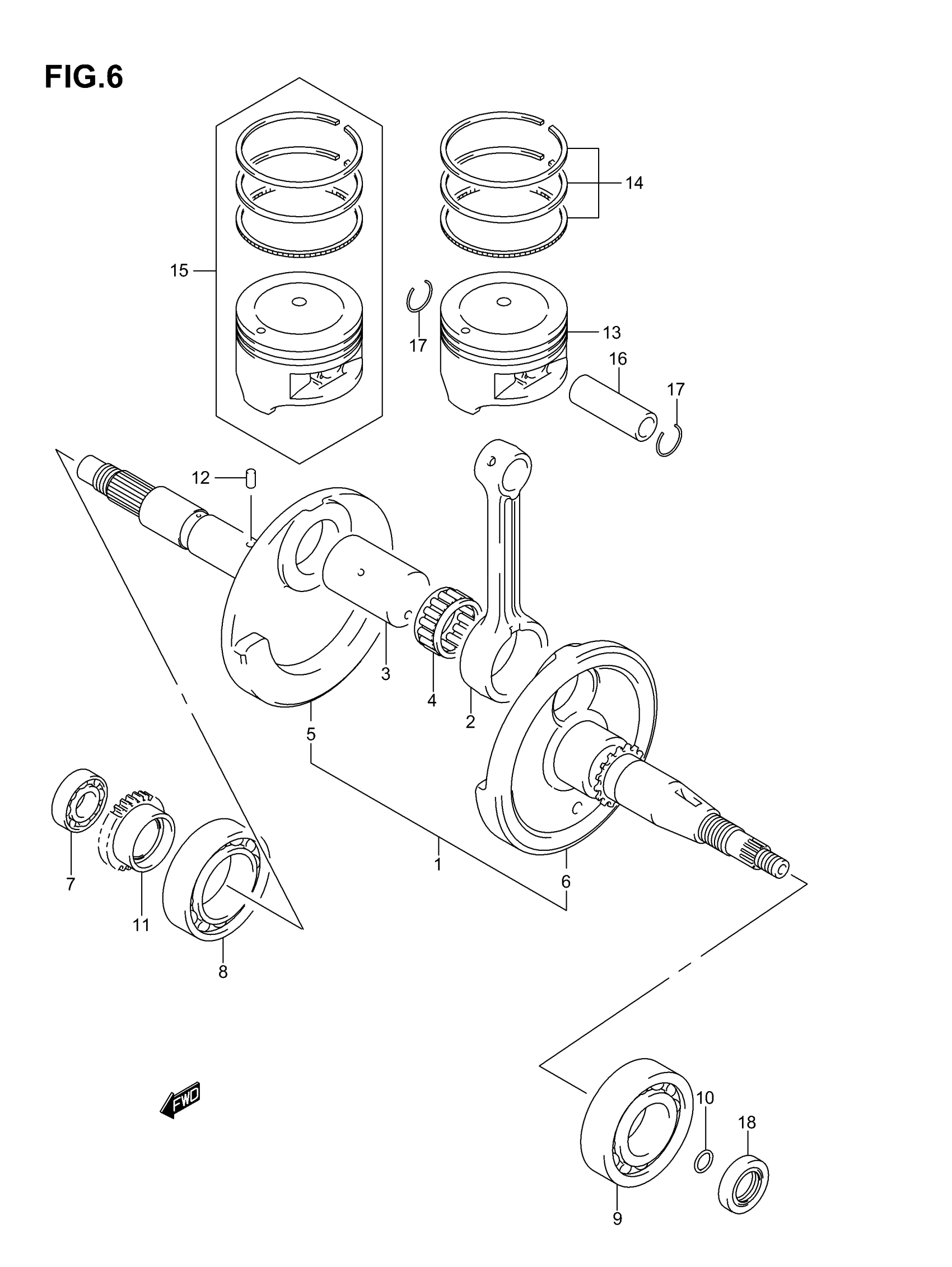 FIG.6

14

15

17

13

16

17

12

3

4

2

5

1

6

7

11

8

FWD

10

18

9