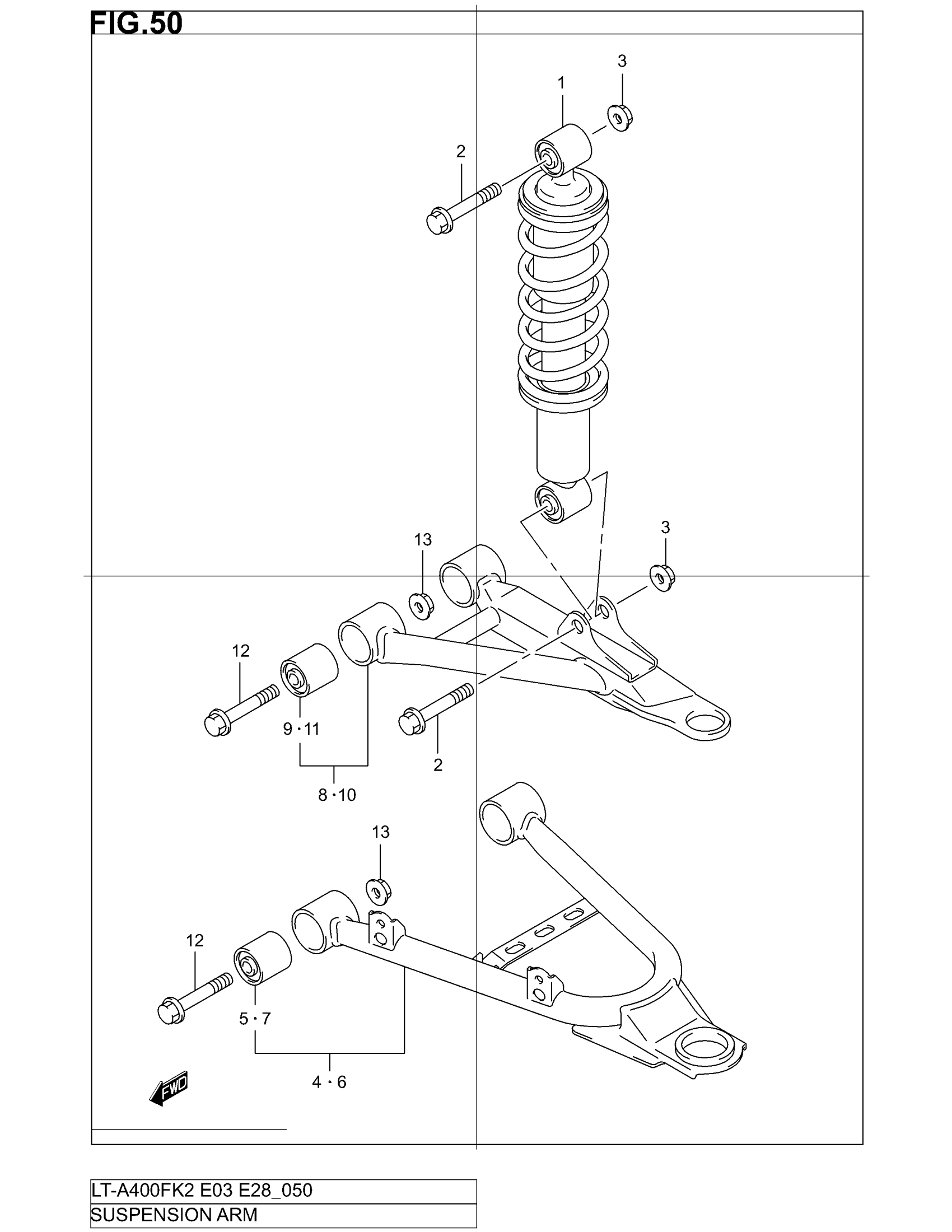 FIG.50

3
1
2
13
3
12
9・11
2
8・10
13
12
5・7
4・6
FWD

LT-A400FK2 E03 E28_050
SUSPENSION ARM