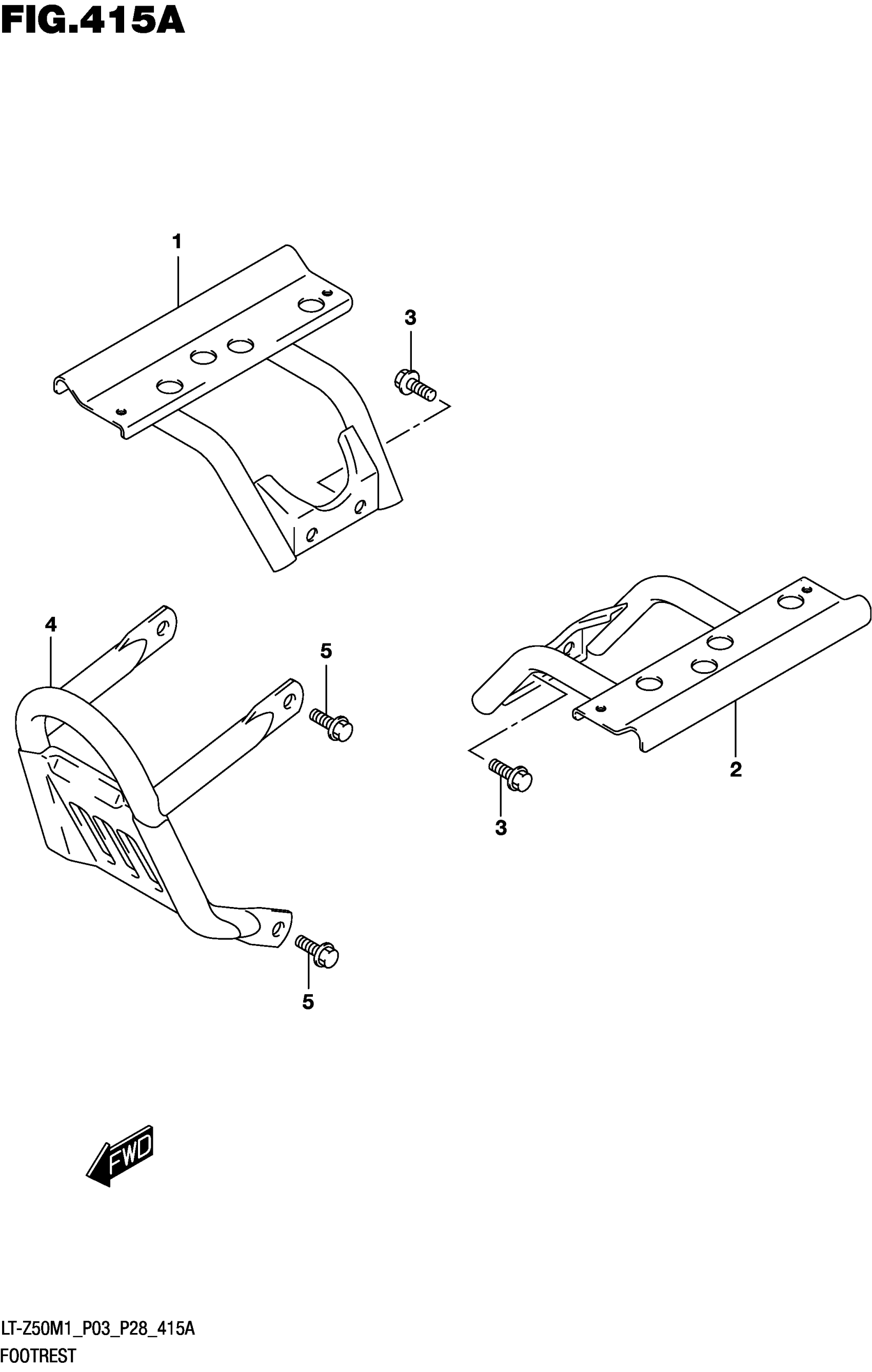 FIG.415A

1

3

4

5

2

3

5

FWD

LT-Z50M1_P03_P28_415A
FOOTREST