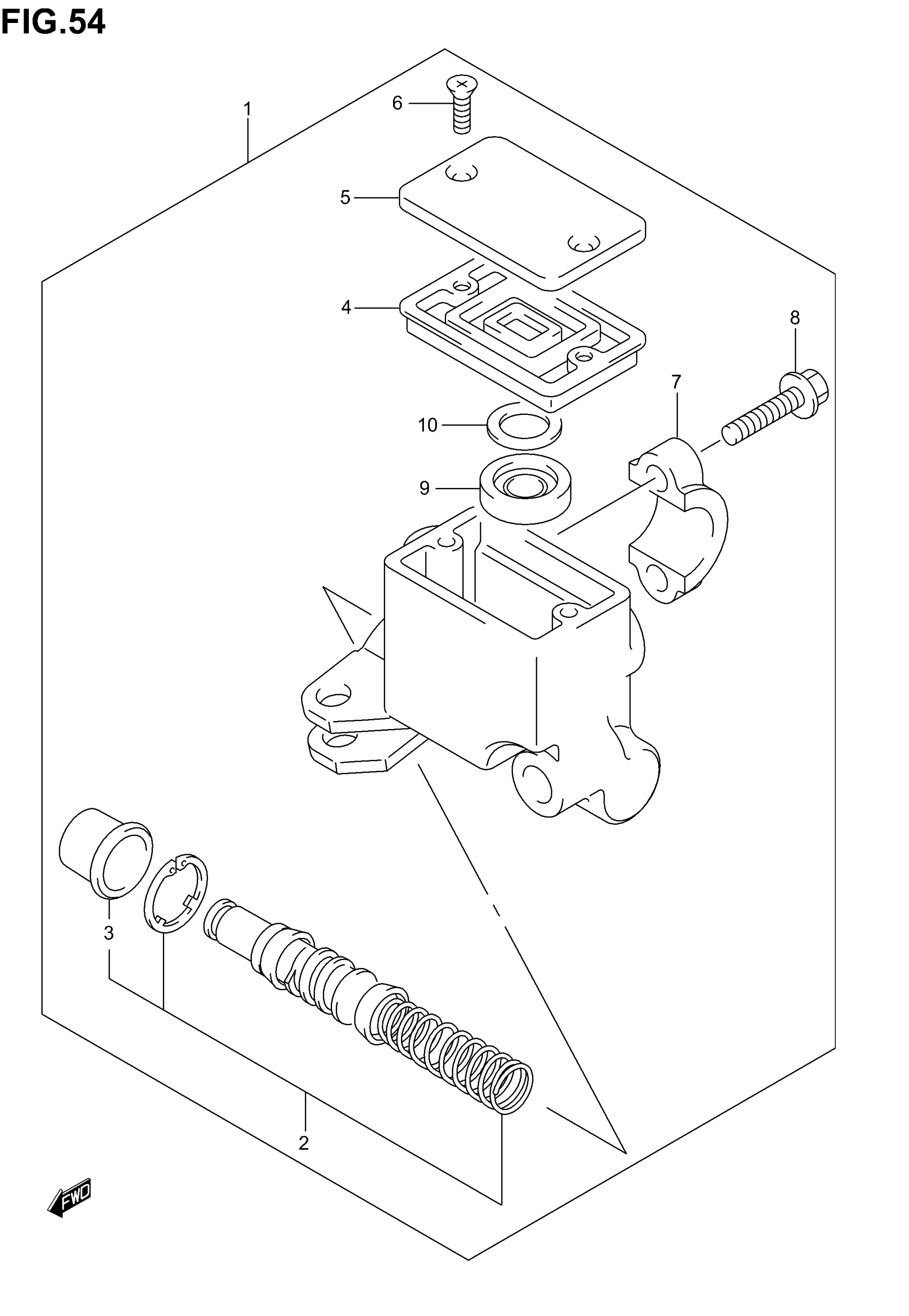 FIG.54

1

6

5

4

8

7

10

9

3

2

FWD