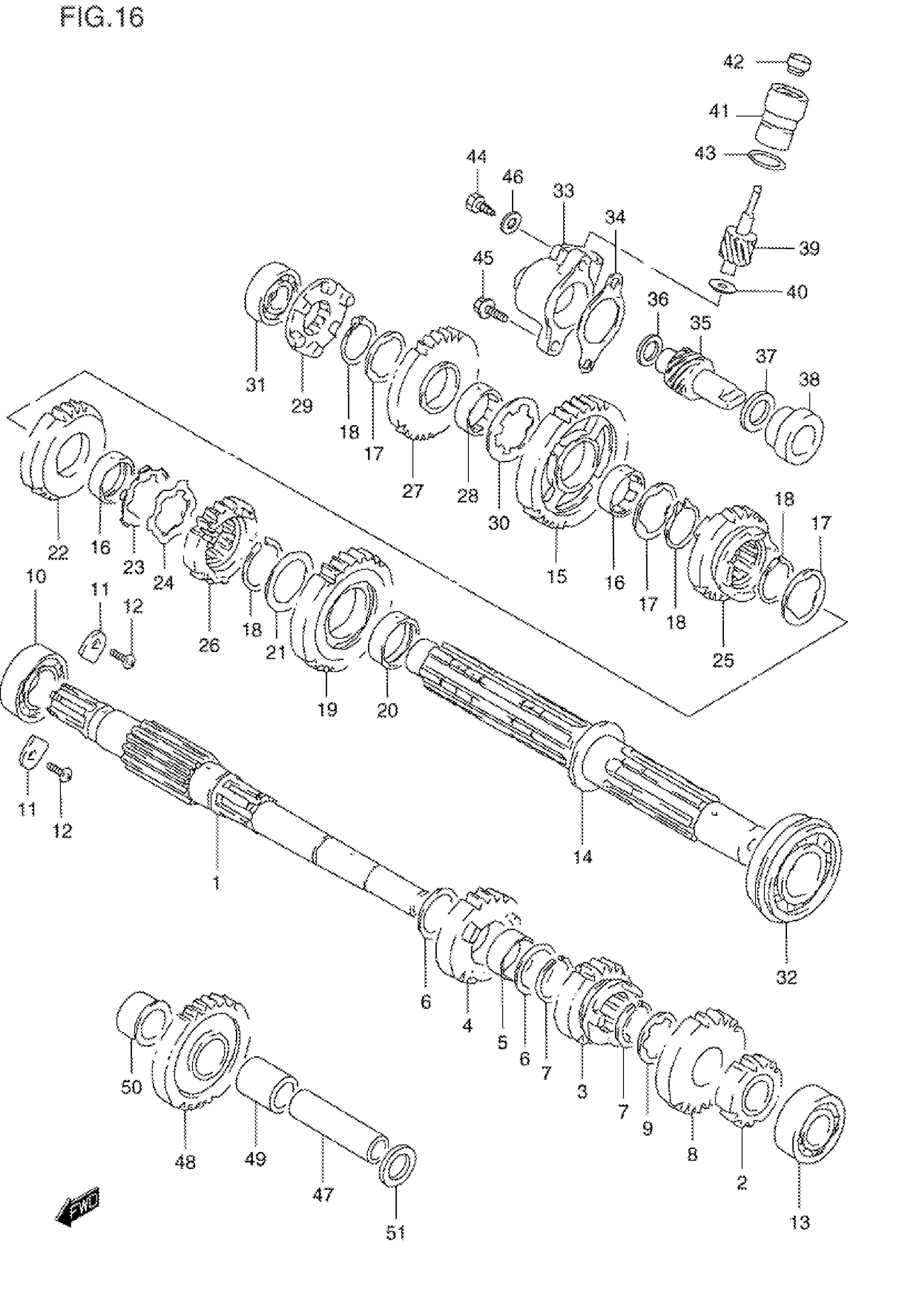 FIG.16

42
41
43
44
46
33
34
39
45
40
36
35
37
38
31
29
18
17
27
28
30
15
16
17
18
18
17
25
22
16
23
24
26
18
21
19
20
10
11
12
11
12
1
14
32
6
4
5
6
7
3
7
9
8
2
13
50
48
49
47
51
FWD