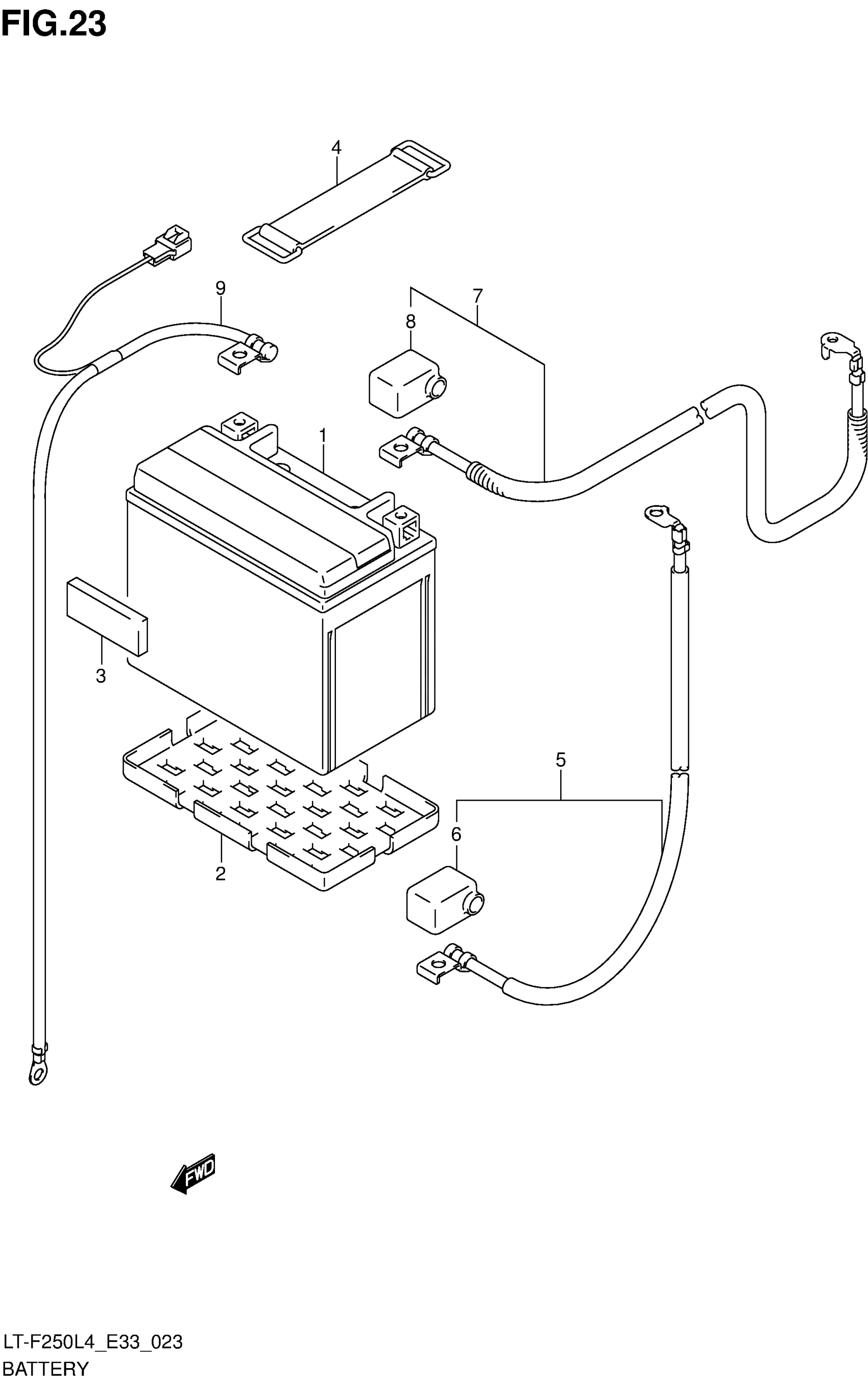 FIG.23

4

9

7

8

1

3

5

6

2

FWD

LT-F250L4_E33_023
BATTERY