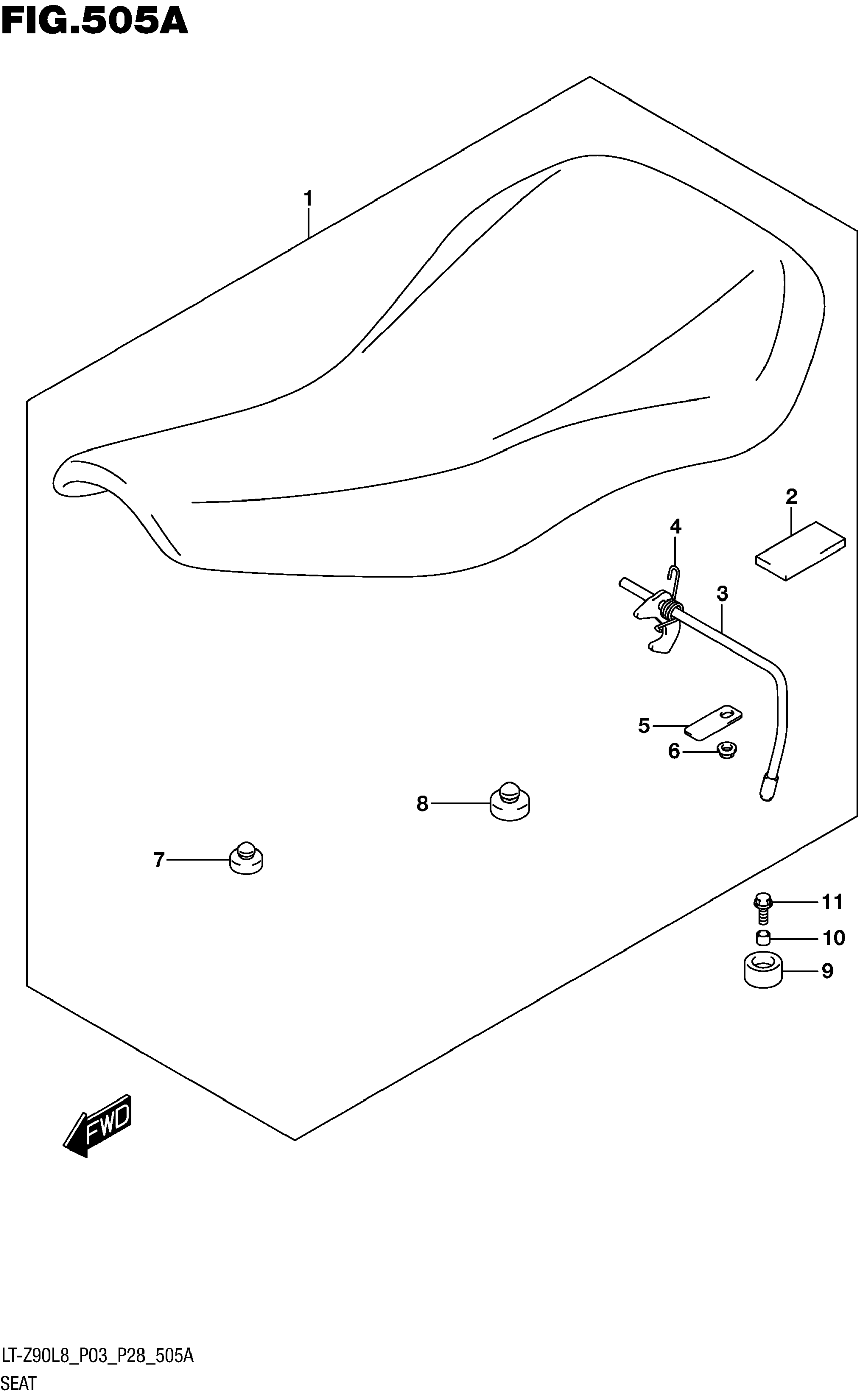 FIG.505A

1
2
4
3
5
6
8
7
11
10
9

FWD

LT-Z90L8_P03_P28_505A
SEAT