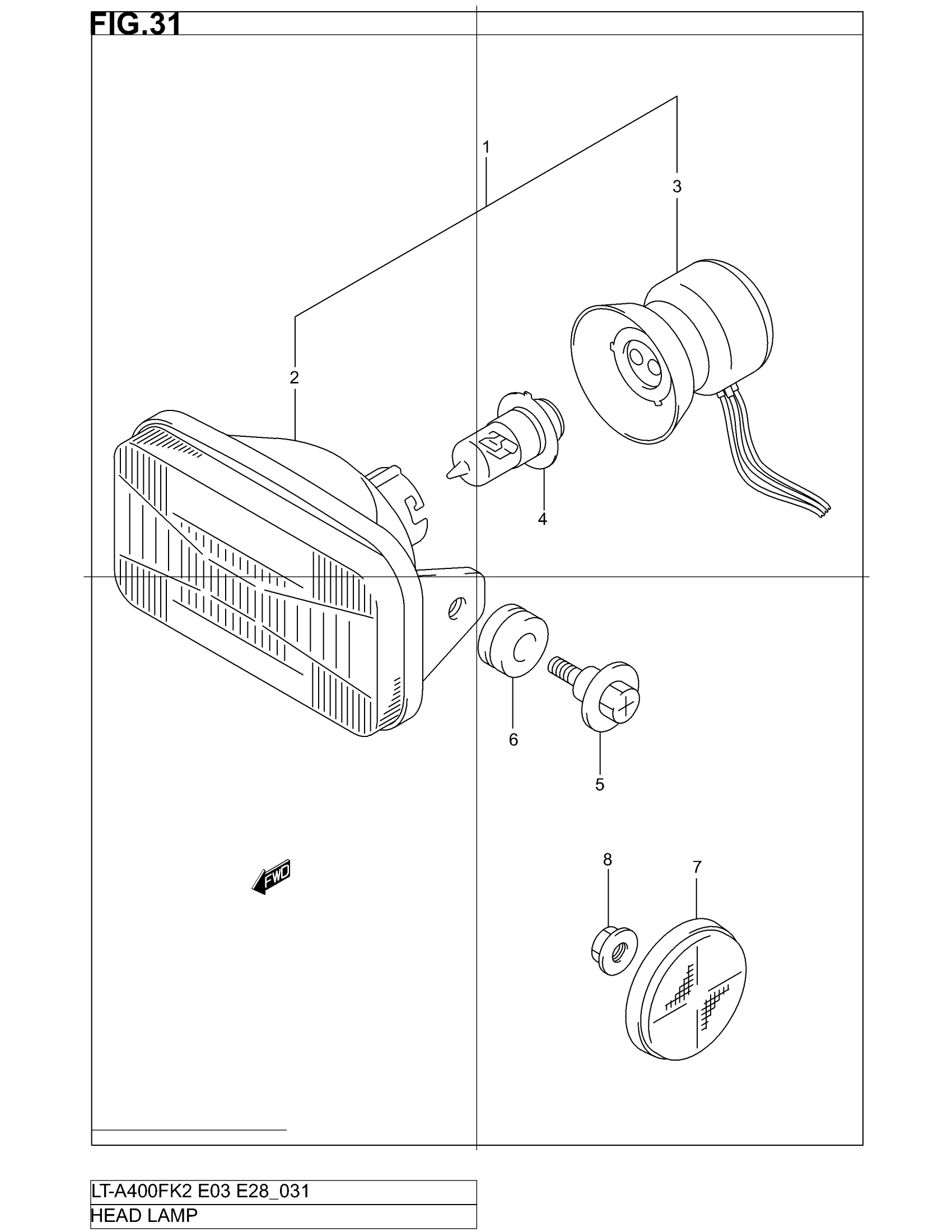 FIG.31

1
3
2
4
6
5
FWD
8
7

LT-A400FK2 E03 E28_031
HEAD LAMP