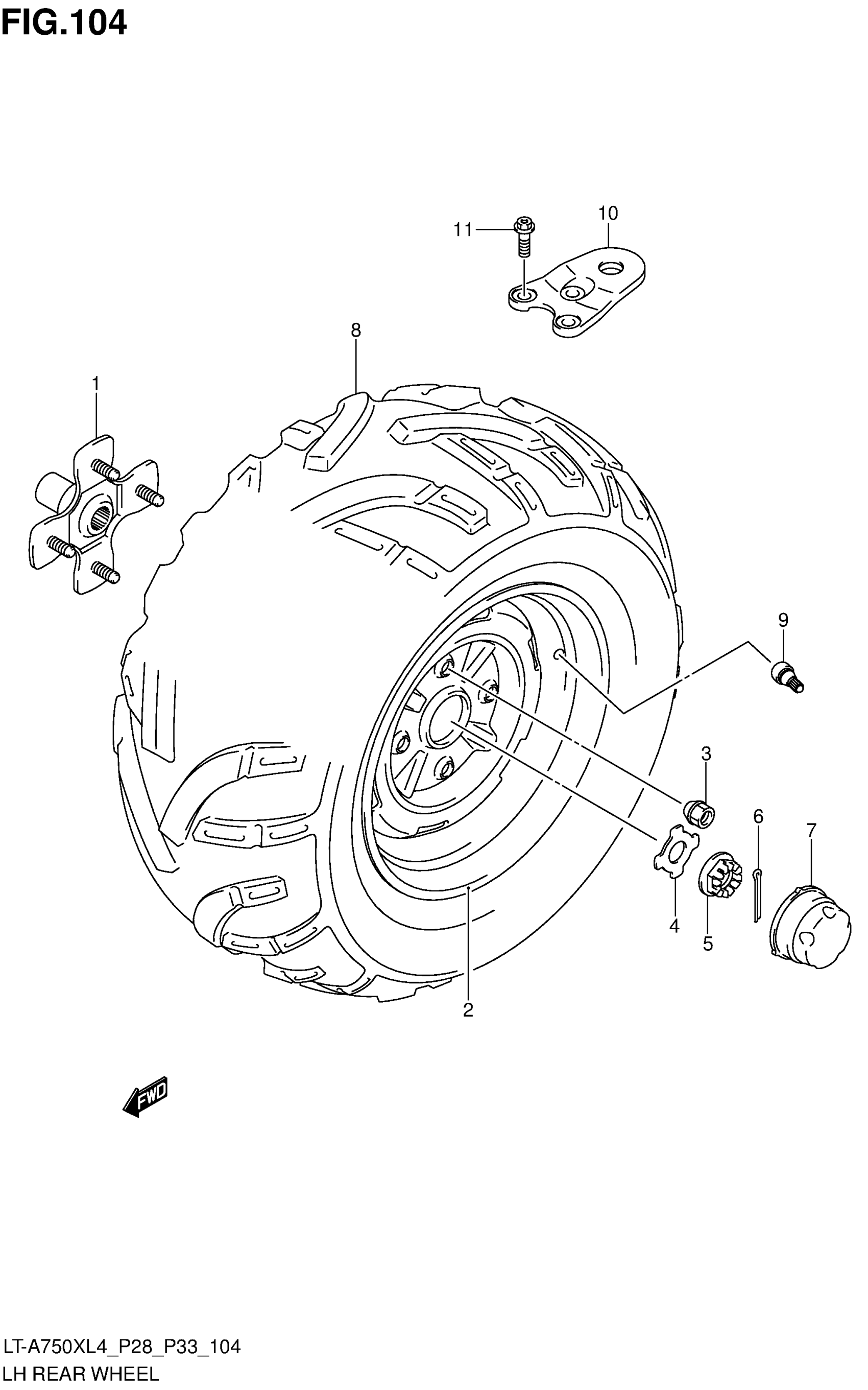 FIG.104

11
10
8
1
9
3
6
7
4
5
2

FWD

LT-A750XL4_P28_P33_104
LH REAR WHEEL