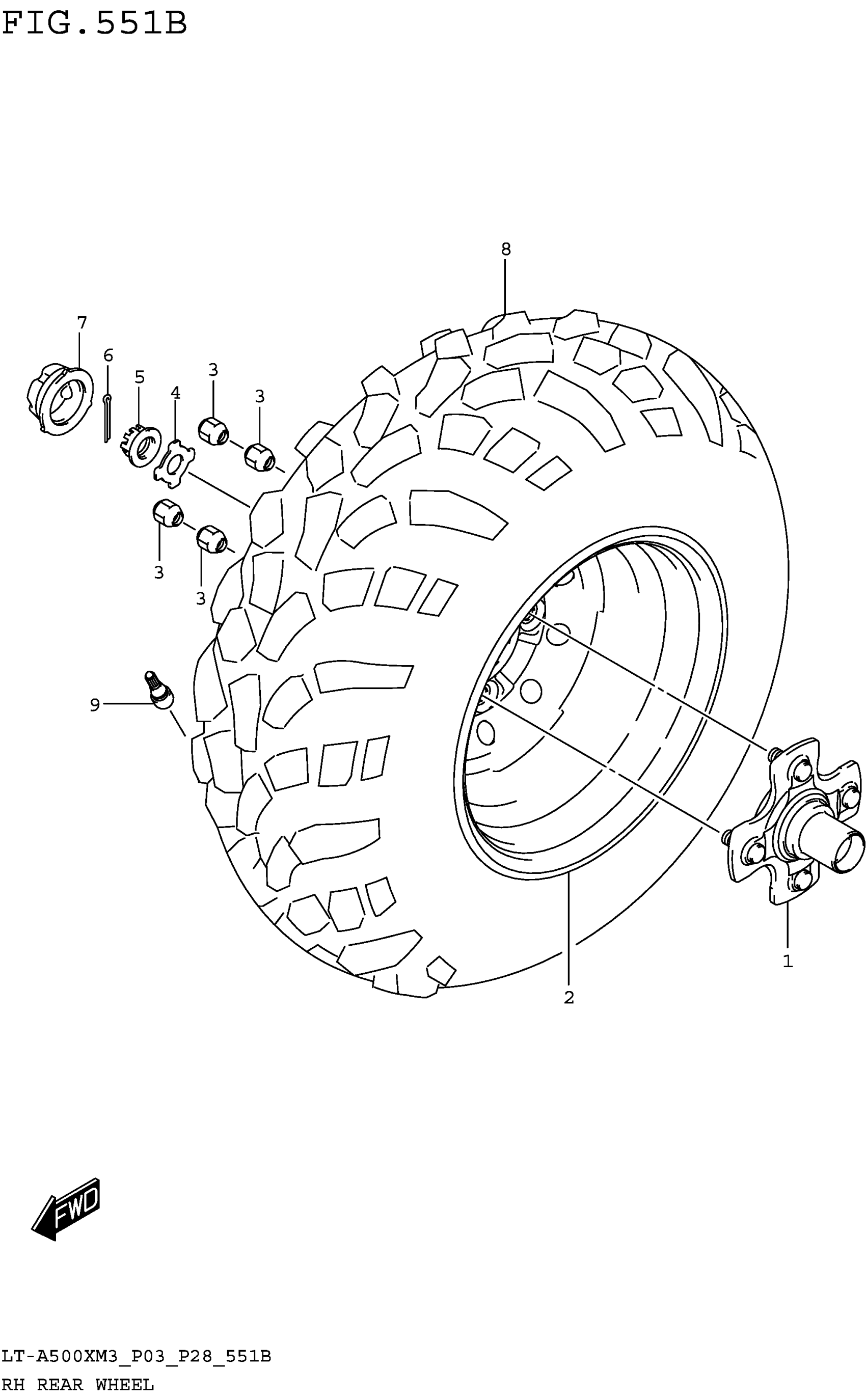 FIG.551B

8
7
6
5
4
3
3
3
3
9
1
2

FWD

LT-A500XM3_P03_P28_551B
RH REAR WHEEL