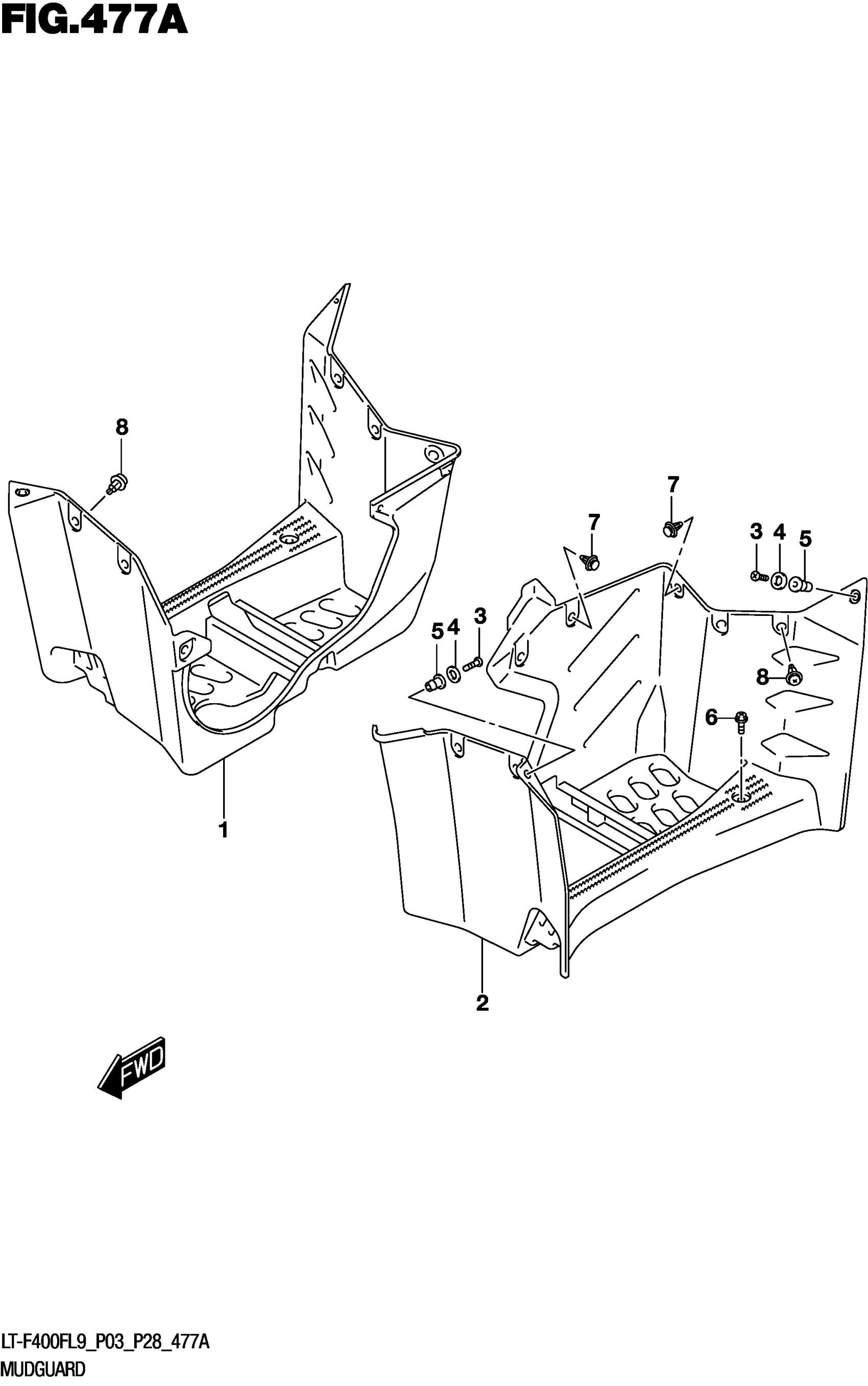 FIG.477A

8

7

7

3 4 5

5 4 3

8

6

1

2

FWD

LT-F400FL9_P03_P28_477A
MUDGUARD