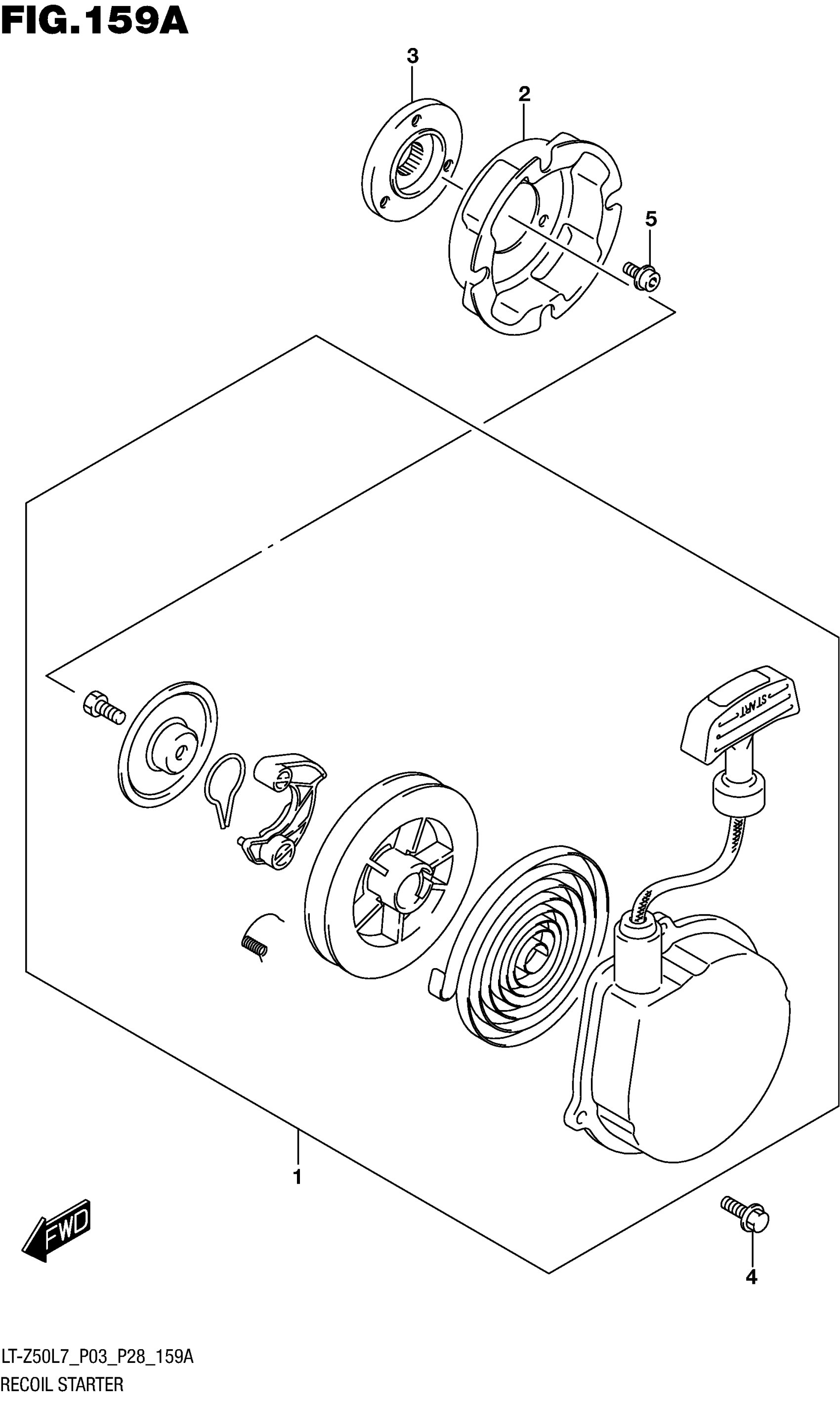 FIG.159A

3

2

5

START

1

FWD

4

LT-Z50L7_P03_P28_159A

RECOIL STARTER