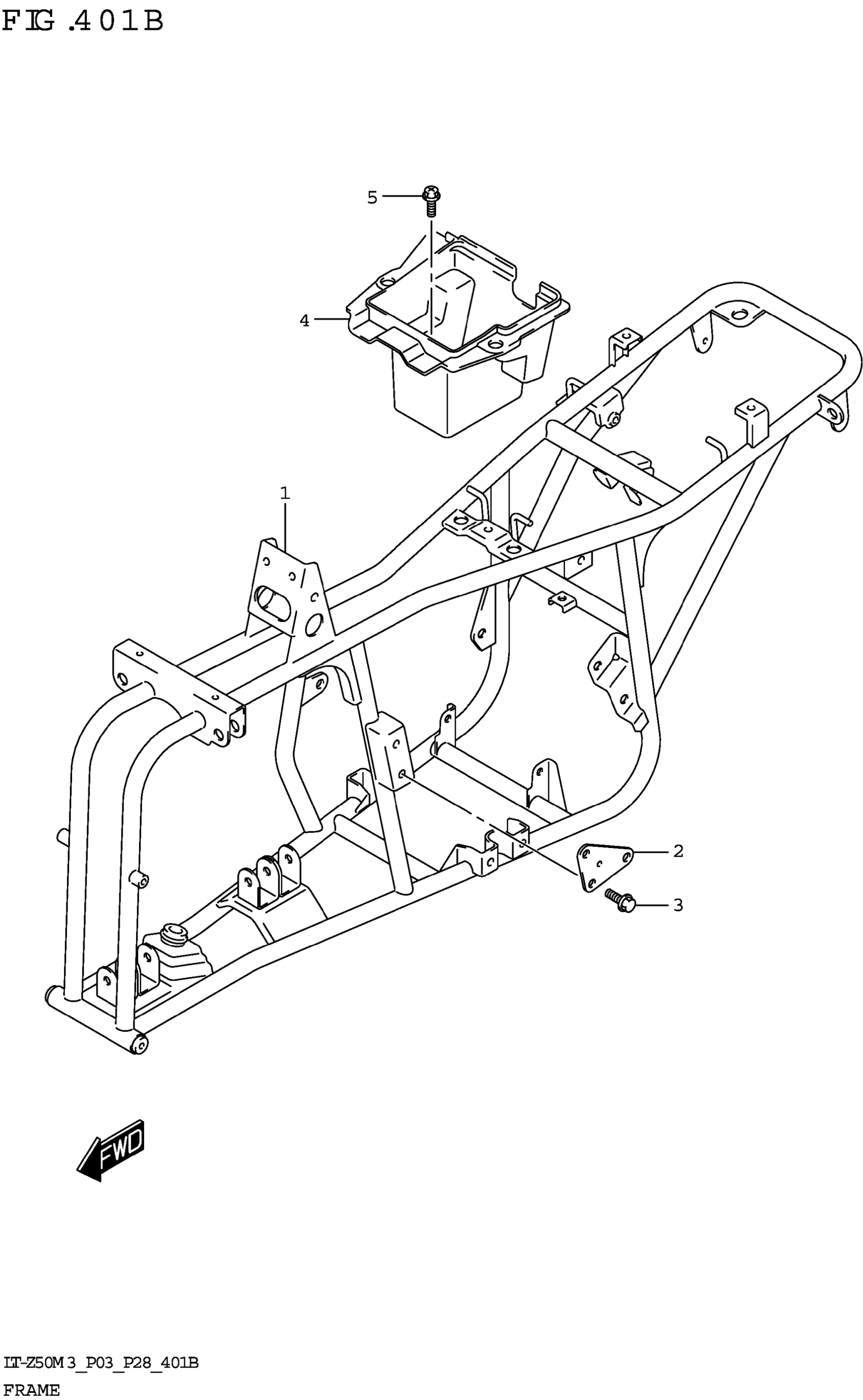 FIG.401B

5

4

1

2

3

FWD

LT-Z50M3_P03_P28_401B

FRAME