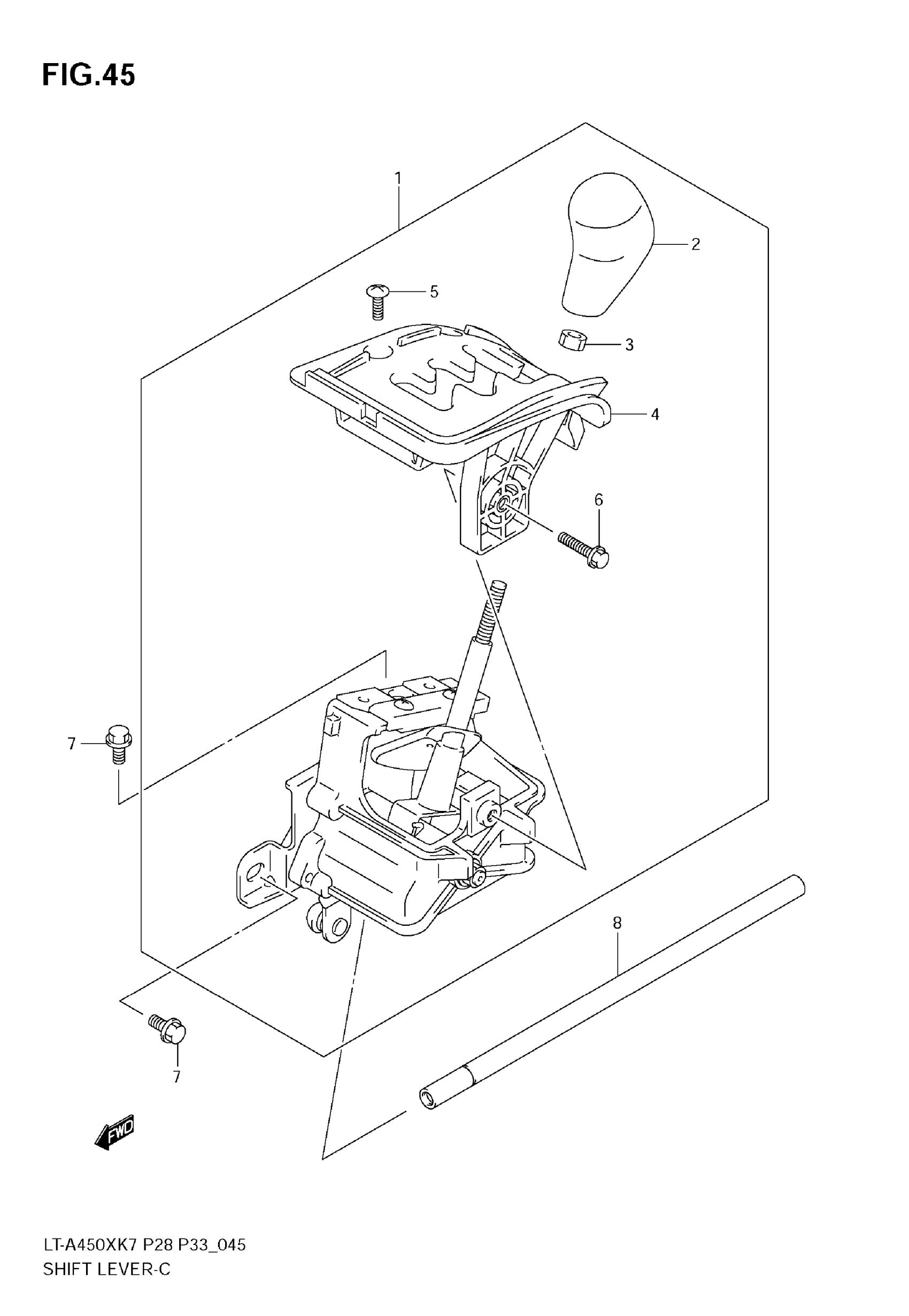 FIG.45

1

2

5

3

4

6

7

8

7

FWD

LT-A450XK7 P28 P33_045
SHIFT LEVER-C