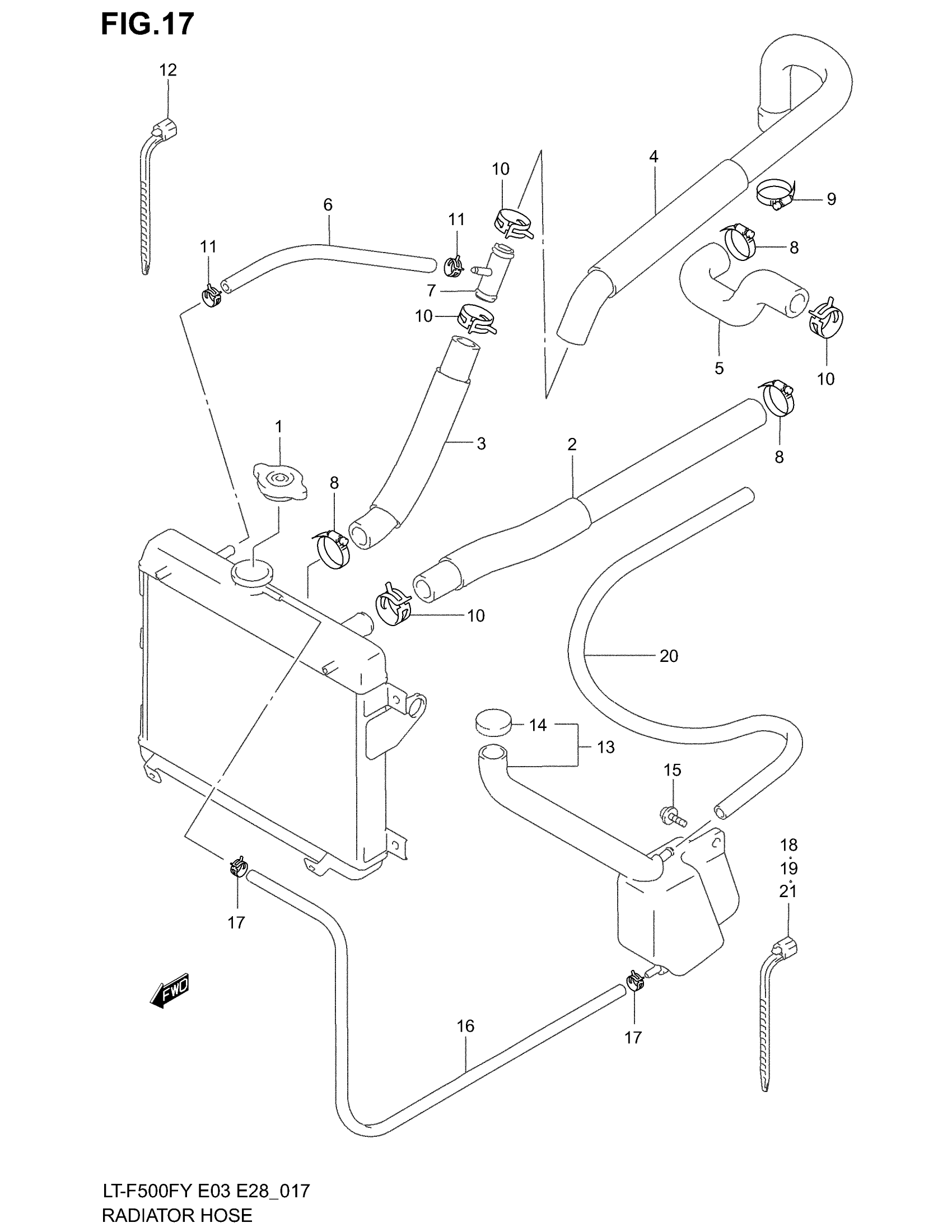 FIG.17

12

10

4

6

11

9

11

8

7

10

5

10

1

3

2

8

8

10

20

14

13

15

18
19
21

17

FWD

16

17

LT-F500FY E03 E28_017
RADIATOR HOSE