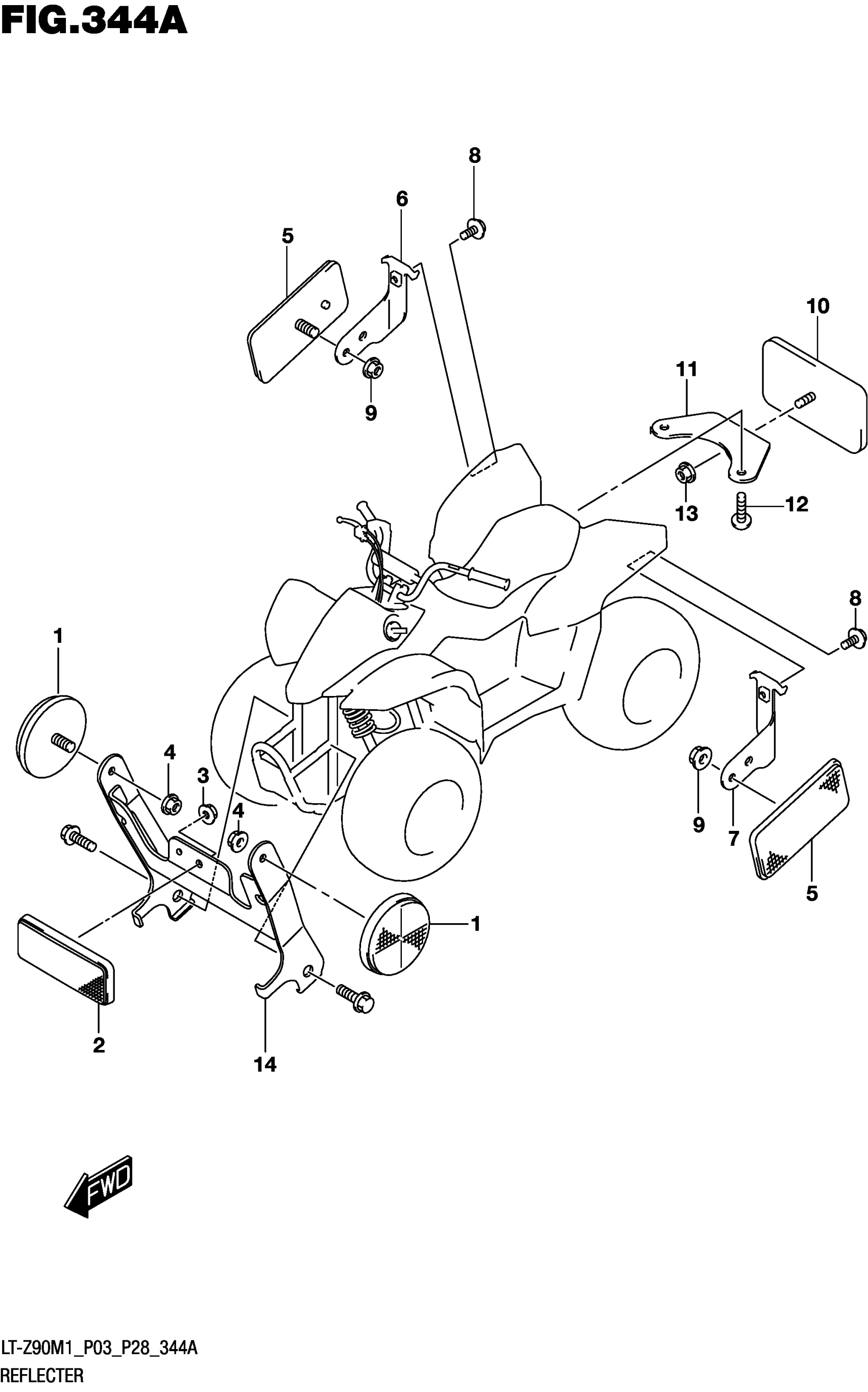 FIG.344A

8
6
5
10
11
9
13
12
8
1
4
3
4
9
7
5
1
2
14

FWD

LT-Z90M1_P03_P28_344A
REFLECTER